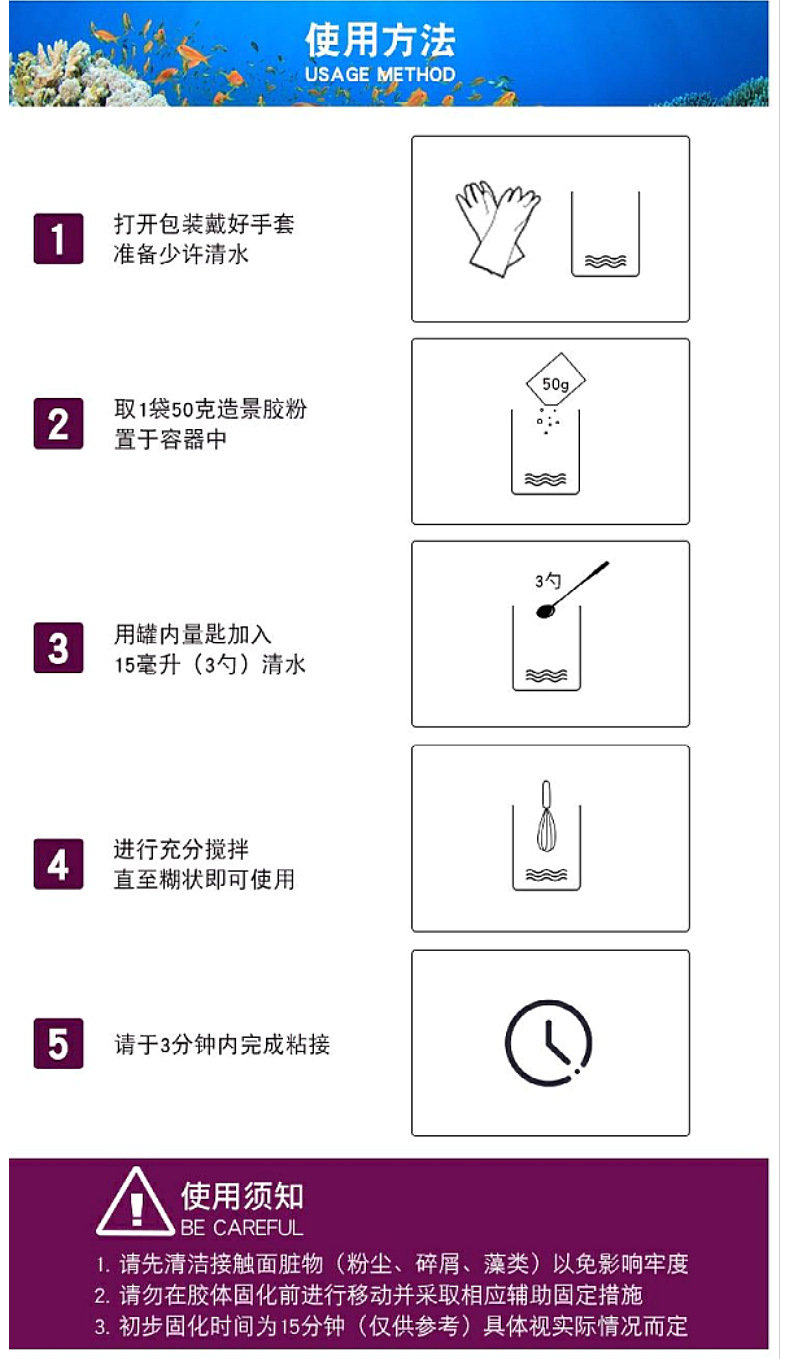 使用方法
USAGE METHOD

1 打开包装戴好手套
准备少许清水

2 取1袋50克造景胶粉
置于容器中

50g

3 用罐内量匙加入
15毫升（3勺）清水

3勺

4 进行充分搅拌
直至糊状即可使用

5 请于3分钟内完成粘接

使用须知
BE CAREFUL

1. 请先清洁接触面脏物（粉尘、碎屑、藻类）以免影响牢度
2. 请勿在胶体固化前进行移动并采取相应辅助固定措施
3. 初步固化时间为15分钟（仅供参考）具体视实际情况而定