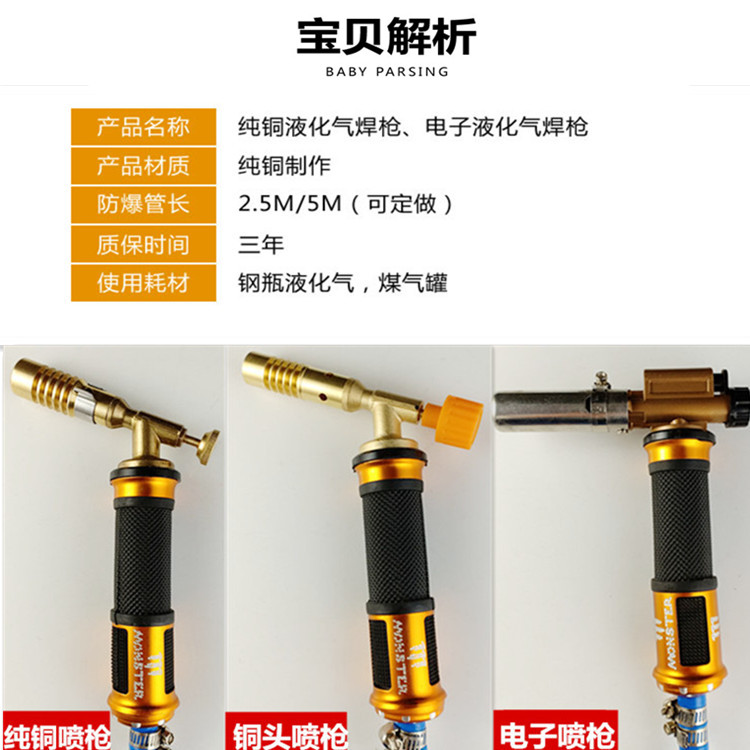 宝贝解析
BABY PARSING

| 产品名称 | 纯铜液化气焊枪、电子液化气焊枪 |
|---|---|
| 产品材质 | 纯铜制作 |
| 防爆管长 | 2.5M/5M（可定做） |
| 质保时间 | 三年 |
| 使用耗材 | 钢瓶液化气，煤气罐 |

MONSTER

MONSTER

MONSTER

纯铜喷枪

铜头喷枪

电子喷枪