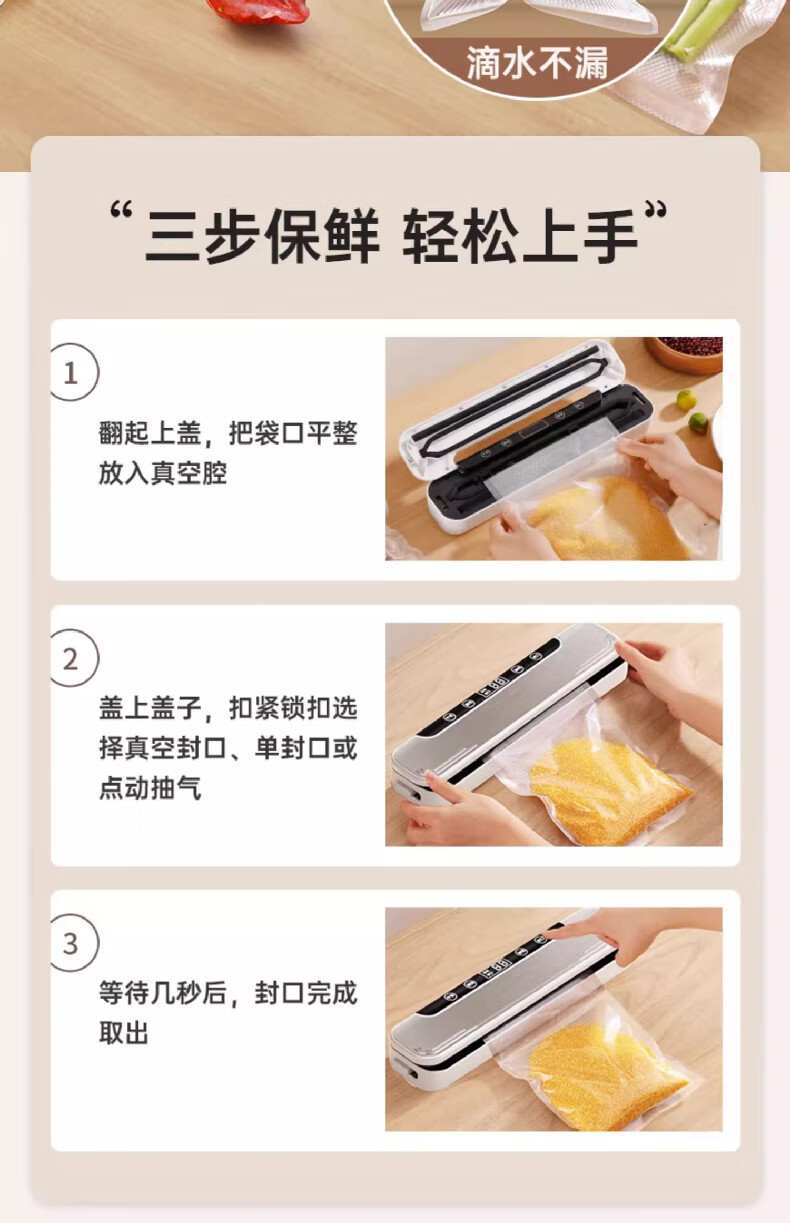 滴水不漏

“三步保鲜 轻松上手”

1

翻起上盖，把袋口平整放入真空腔

2

盖上盖子，扣紧锁扣选择真空封口、单封口或点动抽气

3

等待几秒后，封口完成取出