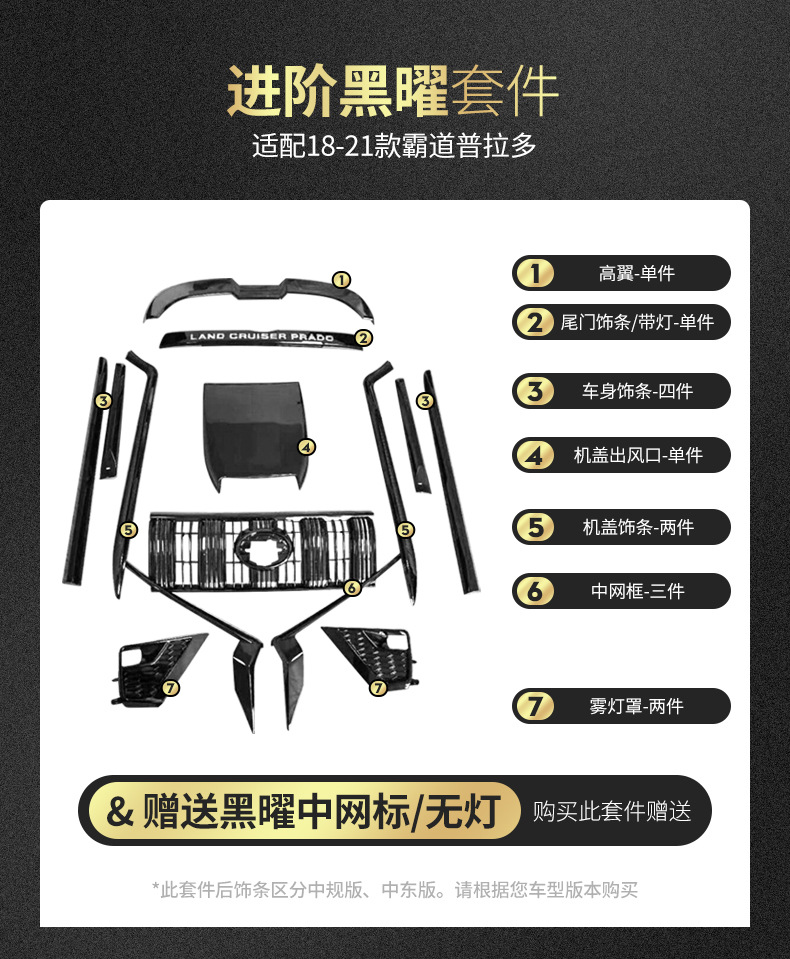 进阶黑曜套件
适配18-21款霸道普拉多

1
LAND CRUISER PRADO
2
3
3
4
5
5
6
7
7

1 高翼-单件
2 尾门饰条/带灯-单件
3 车身饰条-四件
4 机盖出风口-单件
5 机盖饰条-两件
6 中网框-三件
7 雾灯罩-两件

& 赠送黑曜中网标/无灯 购买此套件赠送

*此套件后饰条区分中规版、中东版。请根据您车型版本购买