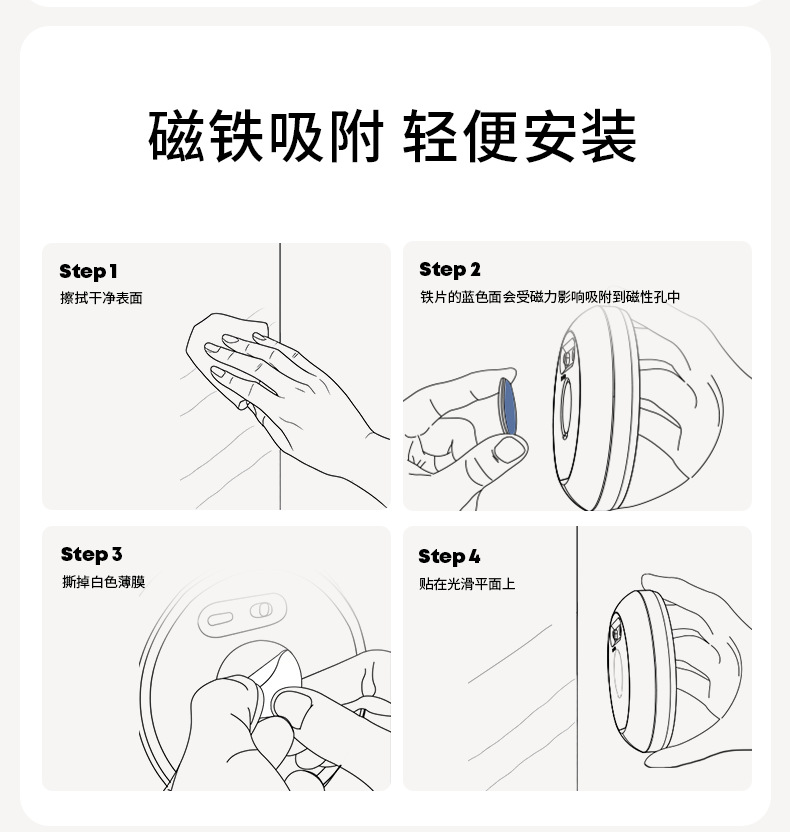 磁铁吸附 轻便安装

Step 1
擦拭干净表面

Step 2
铁片的蓝色面会受磁力影响吸附到磁性孔中

Step 3
撕掉白色薄膜

Step 4
贴在光滑平面上