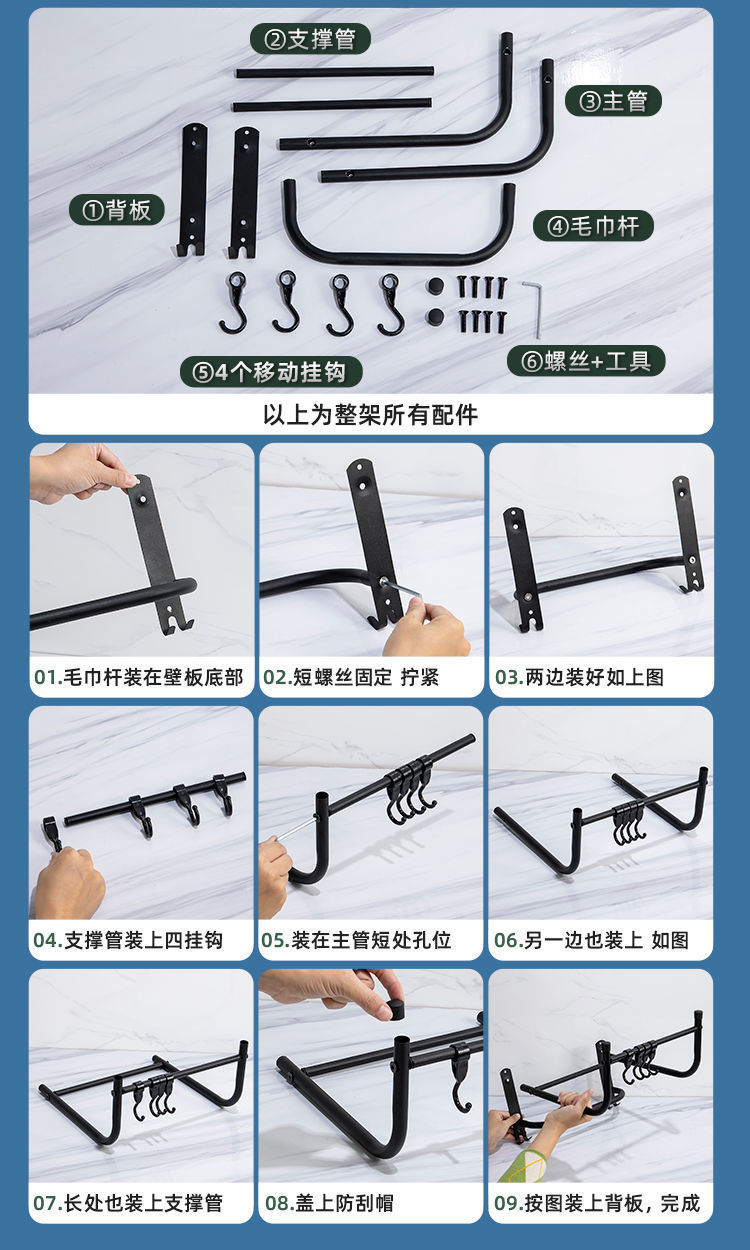 ②支撑管

③主管

①背板

④毛巾杆

⑤4个移动挂钩

⑥螺丝+工具

以上为整架所有配件

01.毛巾杆装在壁板底部

02.短螺丝固定 拧紧

03.两边装好如上图

04.支撑管装上四挂钩

05.装在主管短处孔位

06.另一边也装上 如图

07.长处也装上支撑管

08.盖上防刮帽

09.按图装上背板，完成