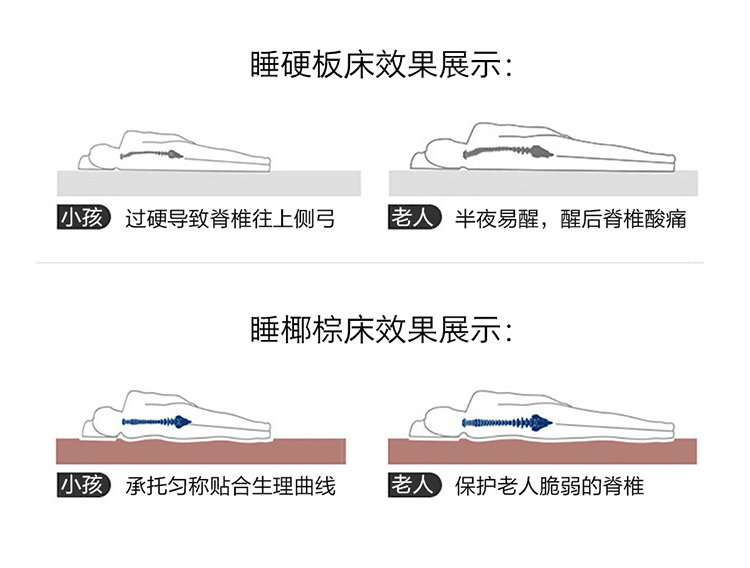 睡硬板床效果展示:

小孩 过硬导致脊椎往上侧弓

老人 半夜易醒，醒后脊椎酸痛

睡椰棕床效果展示:

小孩 承托匀称贴合生理曲线

老人 保护老人脆弱的脊椎