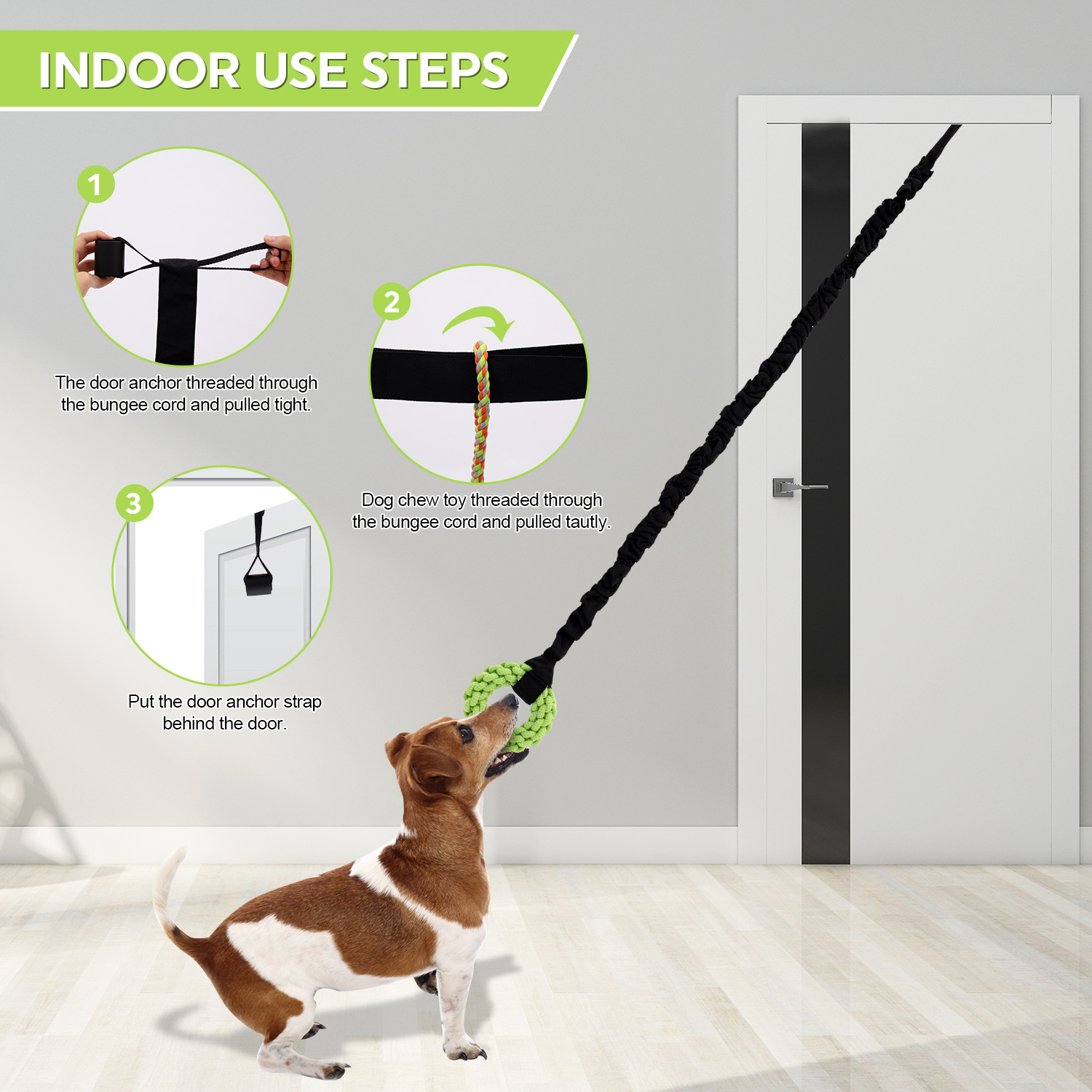 INDOOR USE STEPS

1

The door anchor threaded through the bungee cord and pulled tight.

2

Dog chew toy threaded through the bungee cord and pulled tautly.

3

Put the door anchor strap behind the door.