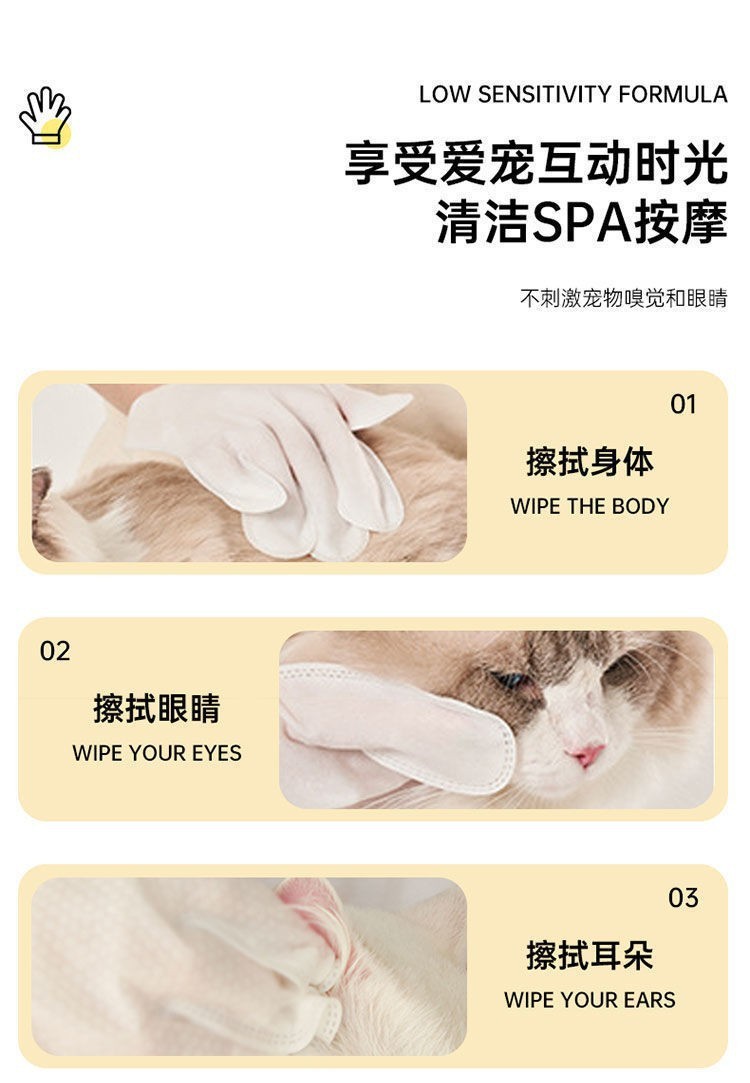 LOW SENSITIVITY FORMULA

享受爱宠互动时光
清洁SPA按摩

不刺激宠物嗅觉和眼睛

01
擦拭身体
WIPE THE BODY

02
擦拭眼睛
WIPE YOUR EYES

03
擦拭耳朵
WIPE YOUR EARS