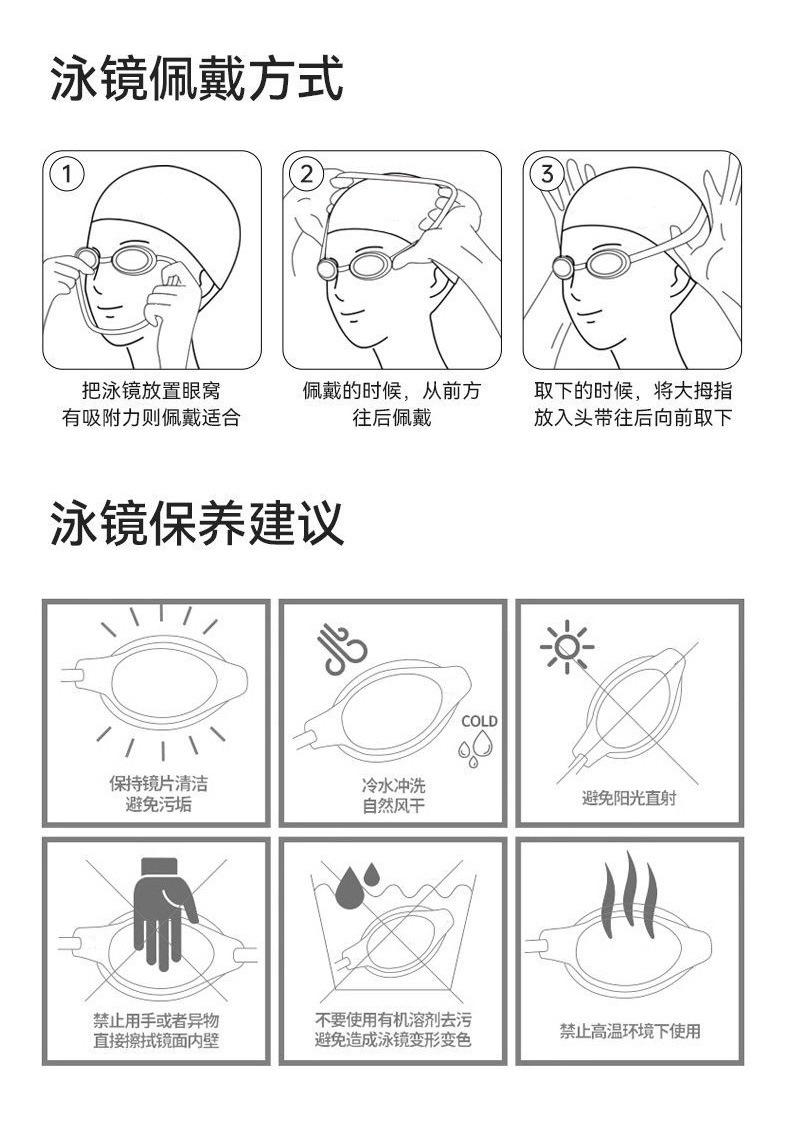 泳镜佩戴方式

1

把泳镜放置眼窝
有吸附力则佩戴适合

2

佩戴的时候，从前方
往后佩戴

3

取下的时候，将大拇指
放入头带往后向前取下

泳镜保养建议

保持镜片清洁
避免污垢

COLD

冷水冲洗
自然风干

避免阳光直射

禁止用手或者异物
直接擦拭镜面内壁

不要使用有机溶剂去污
避免造成泳镜变形变色

禁止高温环境下使用