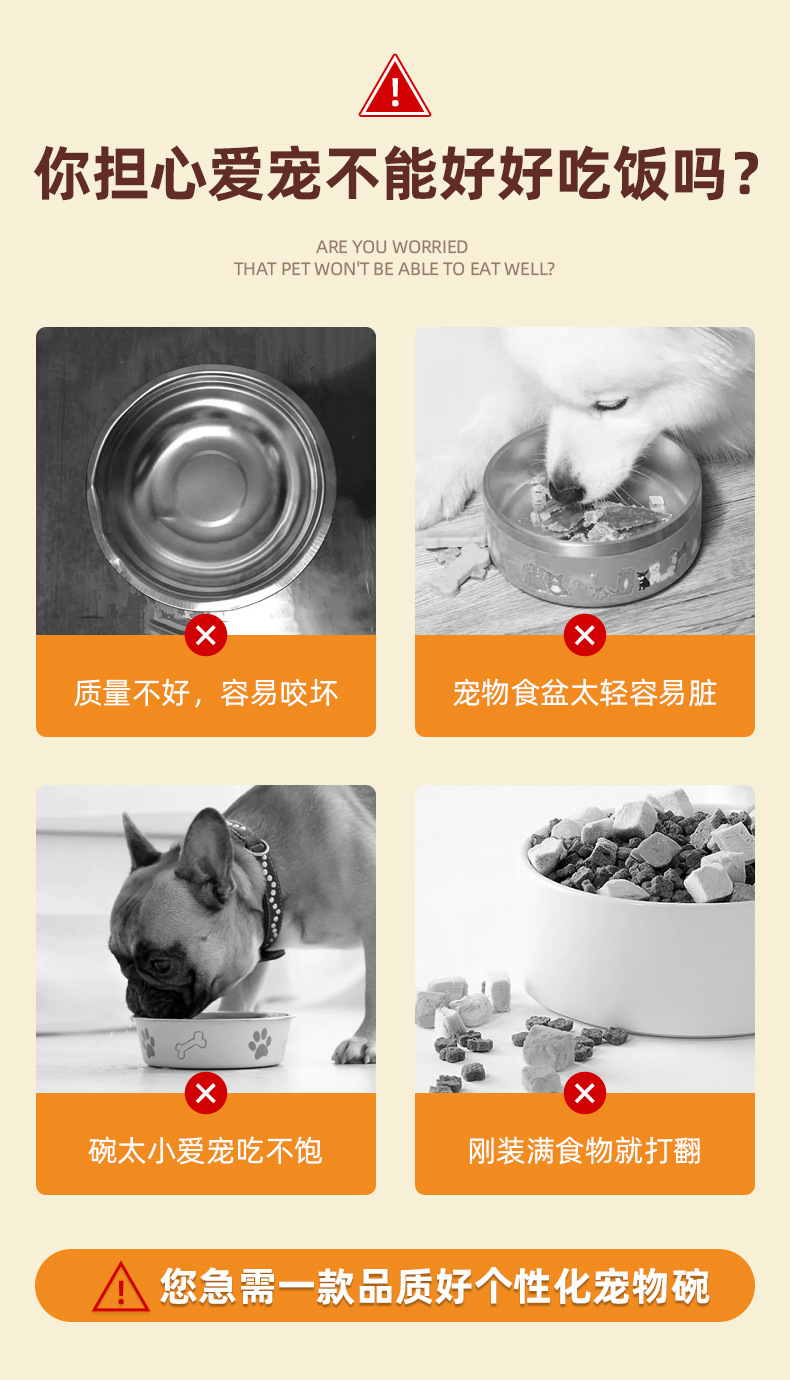 你担心爱宠不能好好吃饭吗？

ARE YOU WORRIED
THAT PET WON'T BE ABLE TO EAT WELL?

质量不好，容易咬坏

宠物食盆太轻容易脏

碗太小爱宠吃不饱

刚装满食物就打翻

您急需一款品质好个性化宠物碗