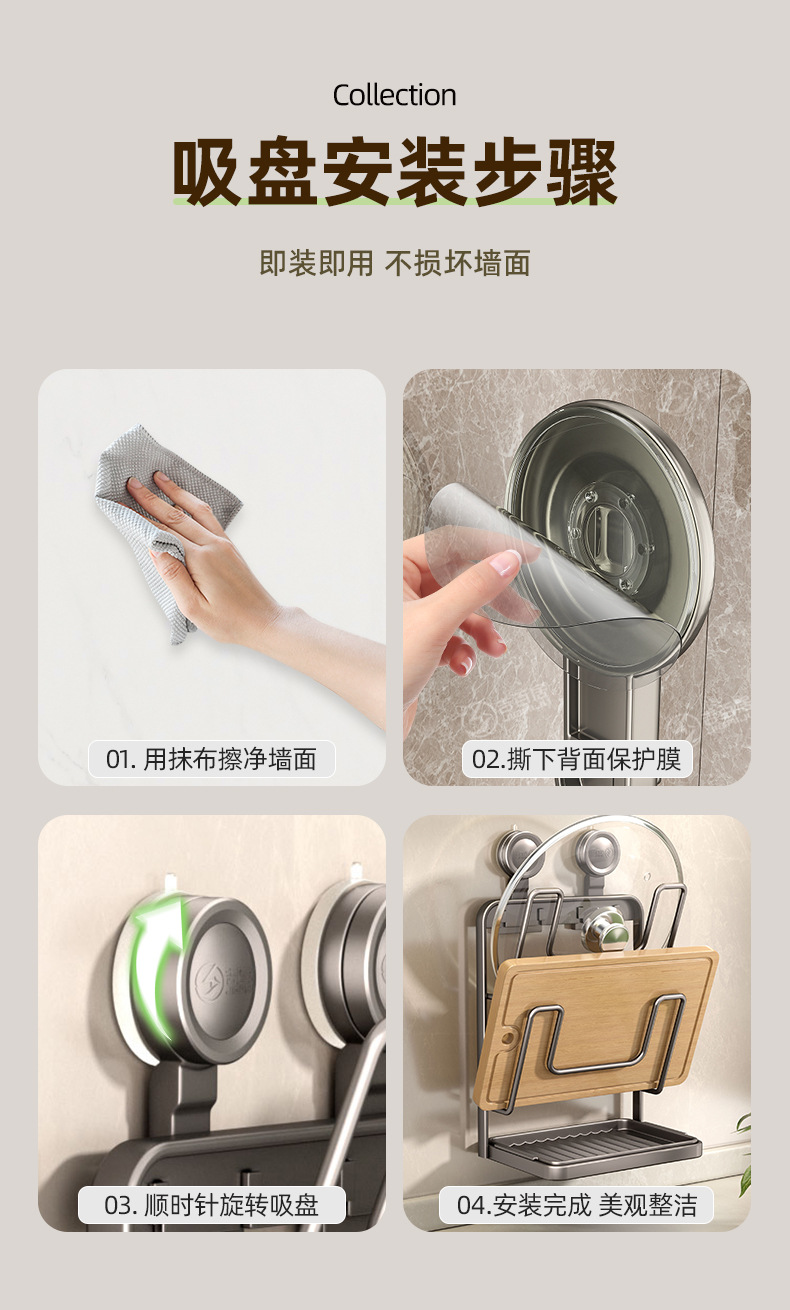 Collection

吸盘安装步骤

即装即用 不损坏墙面

01. 用抹布擦净墙面

02.撕下背面保护膜

03. 顺时针旋转吸盘

04.安装完成 美观整洁