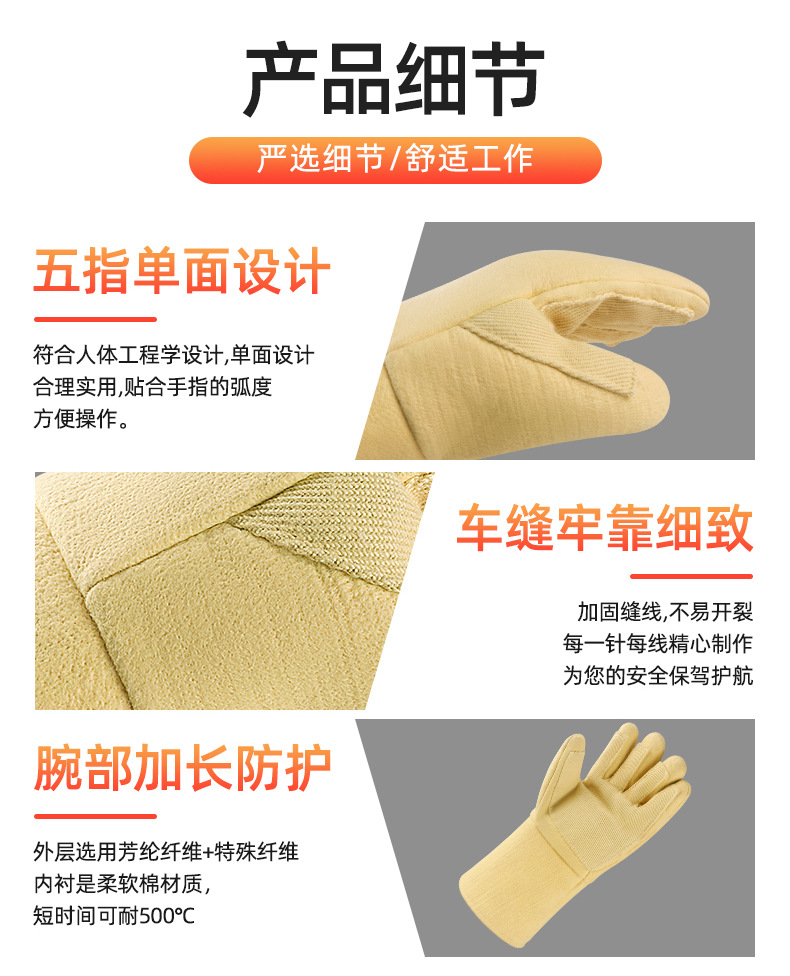 产品细节

严选细节/舒适工作

五指单面设计

符合人体工程学设计,单面设计合理实用,贴合手指的弧度方便操作。

车缝牢靠细致

加固缝线,不易开裂
每一针每线精心制作
为您的安全保驾护航

腕部加长防护

外层选用芳纶纤维+特殊纤维
内衬是柔软棉材质,
短时间可耐500°C