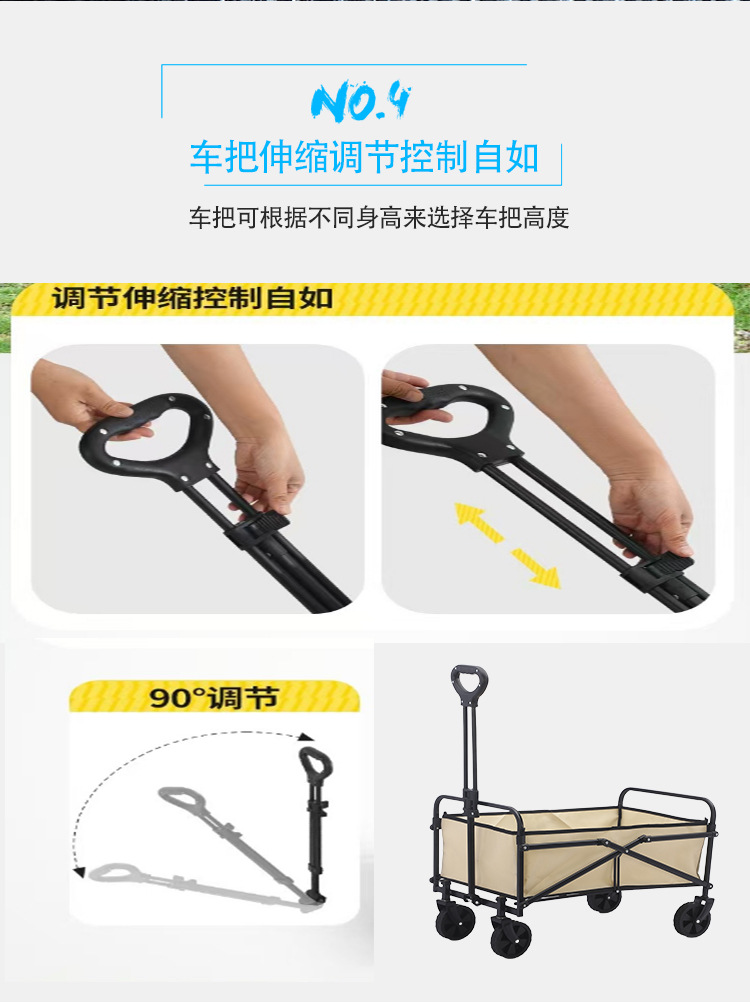 NO.4

车把伸缩调节控制自如

车把可根据不同身高来选择车把高度

调节伸缩控制自如

90°调节