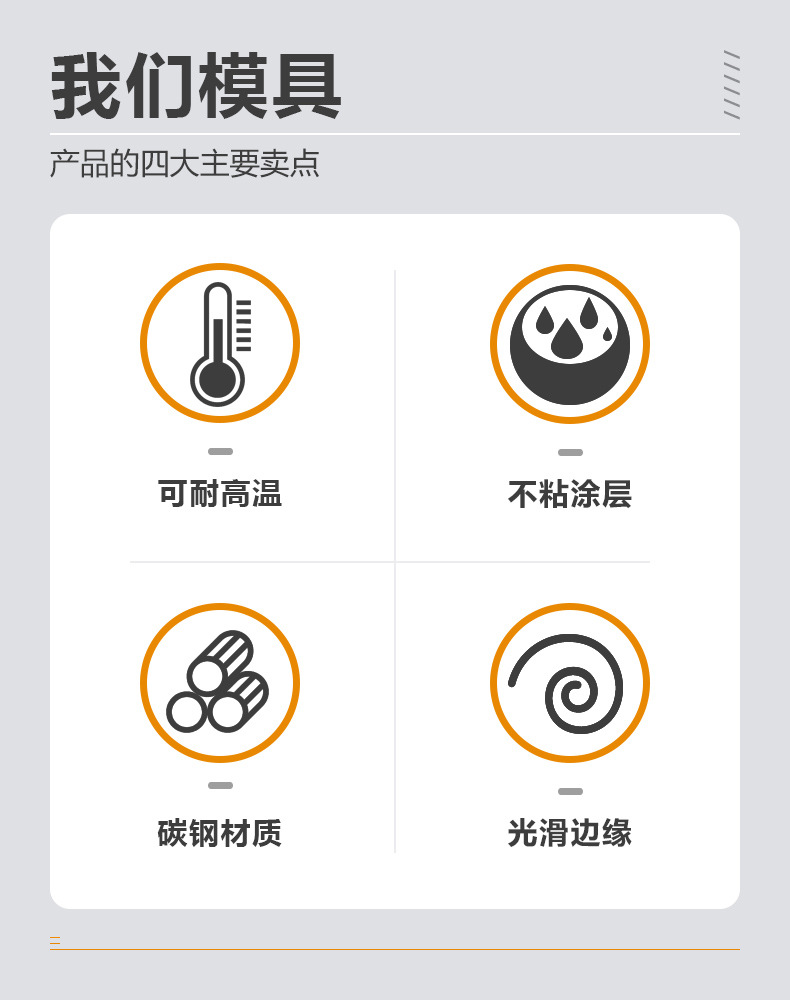 我们模具

产品的四大主要卖点

可耐高温

不粘涂层

碳钢材质

光滑边缘