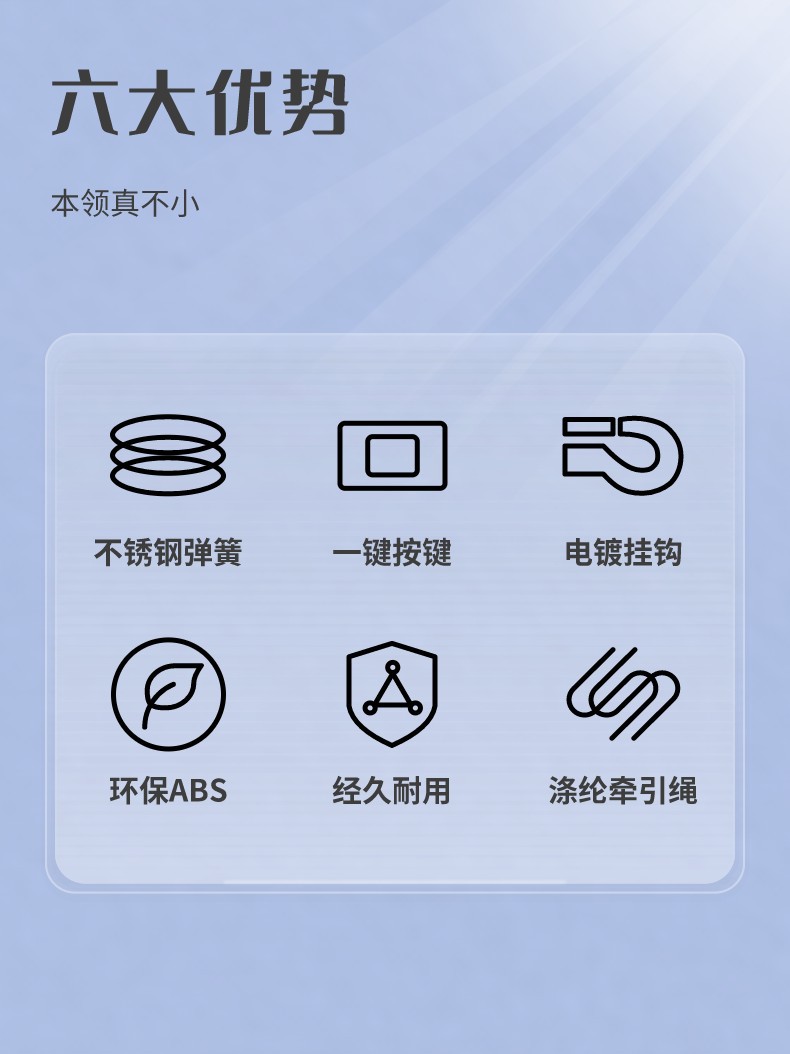 六大优势

本领真不小

不锈钢弹簧

一键按键

电镀挂钩

环保ABS

经久耐用

涤纶牵引绳