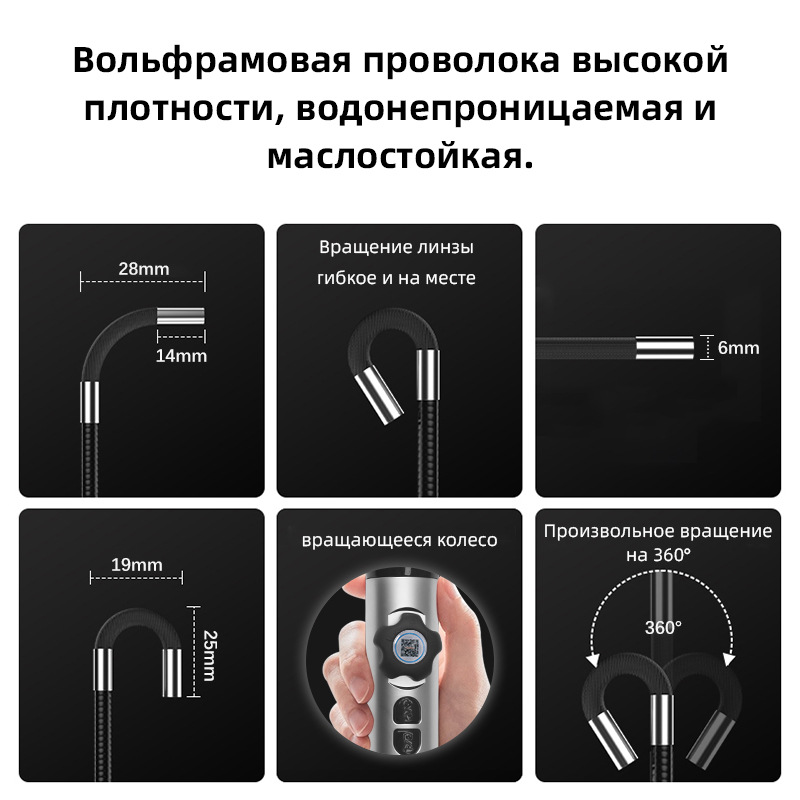 Вольфрамовая проволока высокой плотности, водонепроницаемая и маслостойкая.

28mm
14mm

Вращение линзы гибкое и на месте

6mm

19mm
25mm

вращающееся колесо

Произвольное вращение на 360°
360°