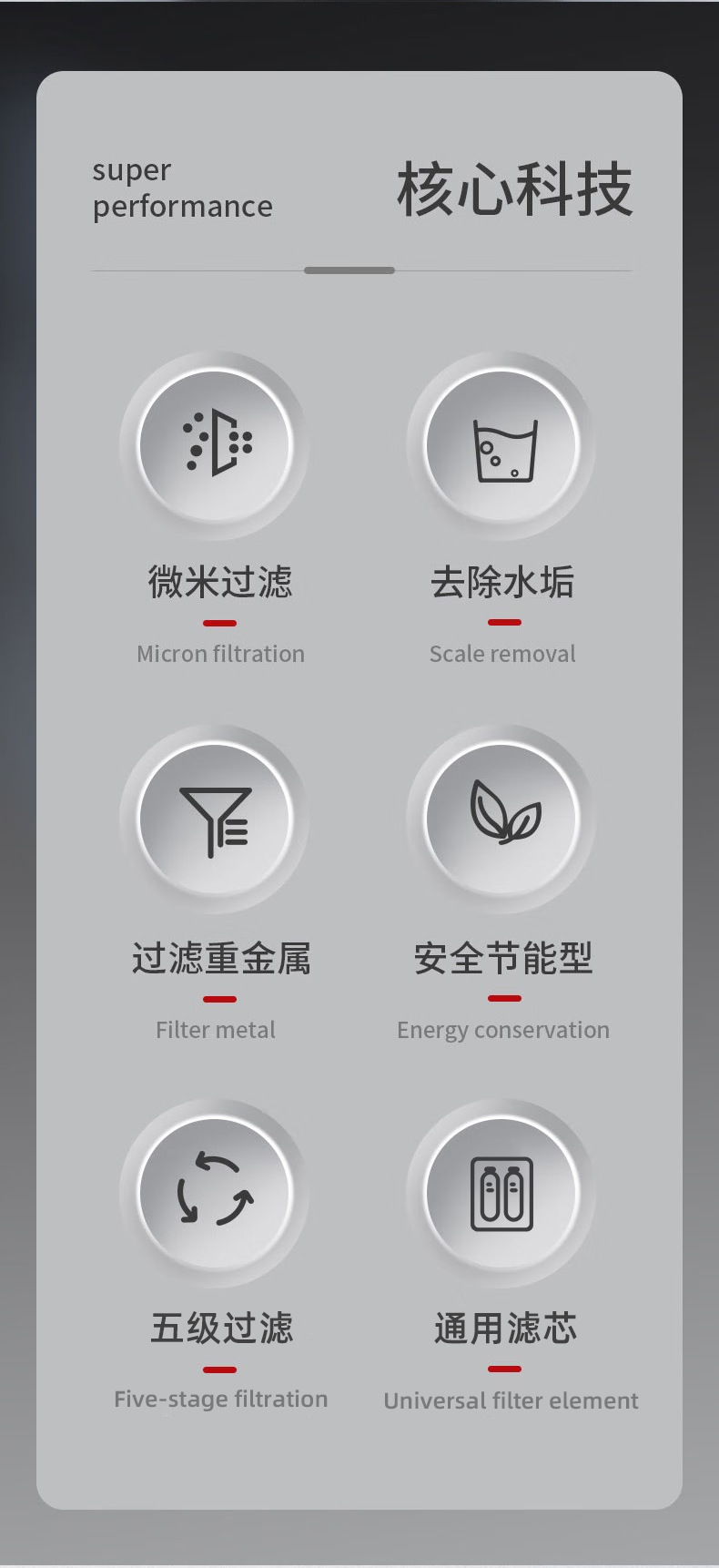 super
performance

核心科技

微米过滤

Micron filtration

去除水垢

Scale removal

过滤重金属

Filter metal

安全节能型

Energy conservation

五级过滤

Five-stage filtration

通用滤芯

Universal filter element