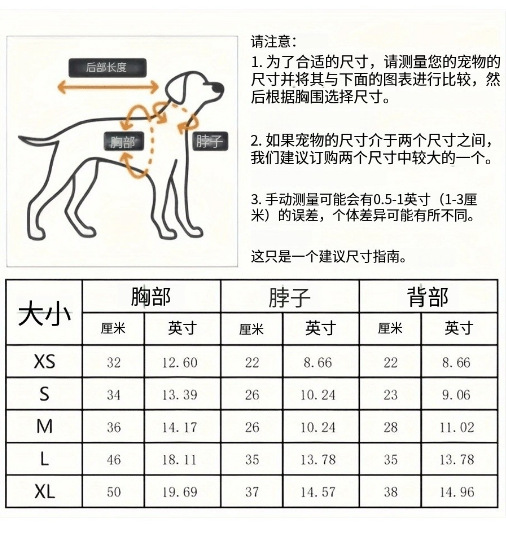 后部长度

胸部

脖子

请注意：

1. 为了合适的尺寸，请测量您的宠物的尺寸并将其与下面的图表进行比较，然后根据胸围选择尺寸。

2. 如果宠物的尺寸介于两个尺寸之间，我们建议订购两个尺寸中较大的一个。

3. 手动测量可能会有0.5-1英寸（1-3厘米）的误差，个体差异可能有所不同。

这只是一个建议尺寸指南。

| 大小 | 胸部 | | 脖子 | | 背部 | |
|---|---|---|---|---|---|---|
| | 厘米 | 英寸 | 厘米 | 英寸 | 厘米 | 英寸 |
| XS | 32 | 12.60 | 22 | 8.66 | 22 | 8.66 |
| S | 34 | 13.39 | 26 | 10.24 | 23 | 9.06 |
| M | 36 | 14.17 | 26 | 10.24 | 28 | 11.02 |
| L | 46 | 18.11 | 35 | 13.78 | 35 | 13.78 |
| XL | 50 | 19.69 | 37 | 14.57 | 38 | 14.96 |