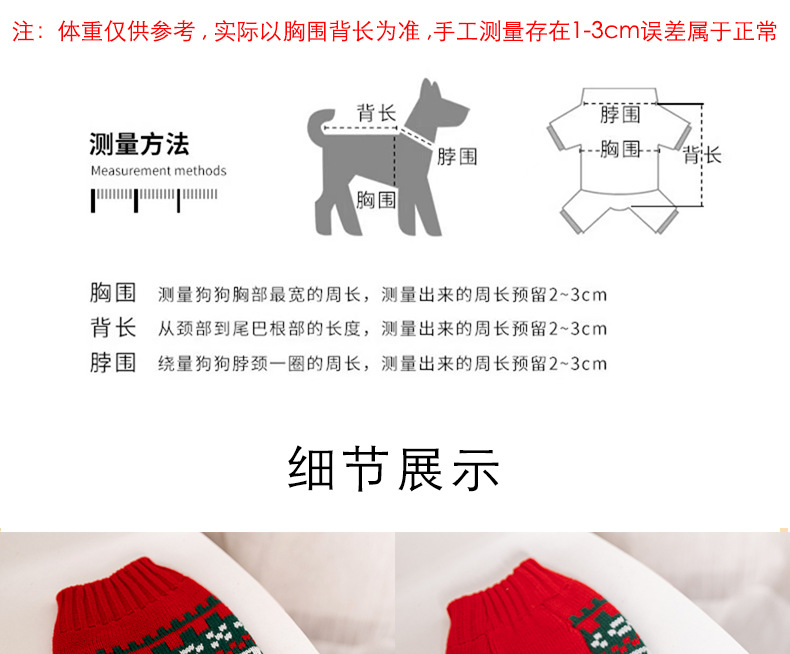 注：体重仅供参考，实际以胸围背长为准，手工测量存在1-3cm误差属于正常

测量方法
Measurement methods

背长
脖围
胸围

脖围
胸围
背长

胸围 测量狗狗胸部最宽的周长，测量出来的周长预留2~3cm
背长 从颈部到尾巴根部的长度，测量出来的周长预留2~3cm
脖围 绕量狗狗脖颈一圈的周长，测量出来的周长预留2~3cm

细节展示