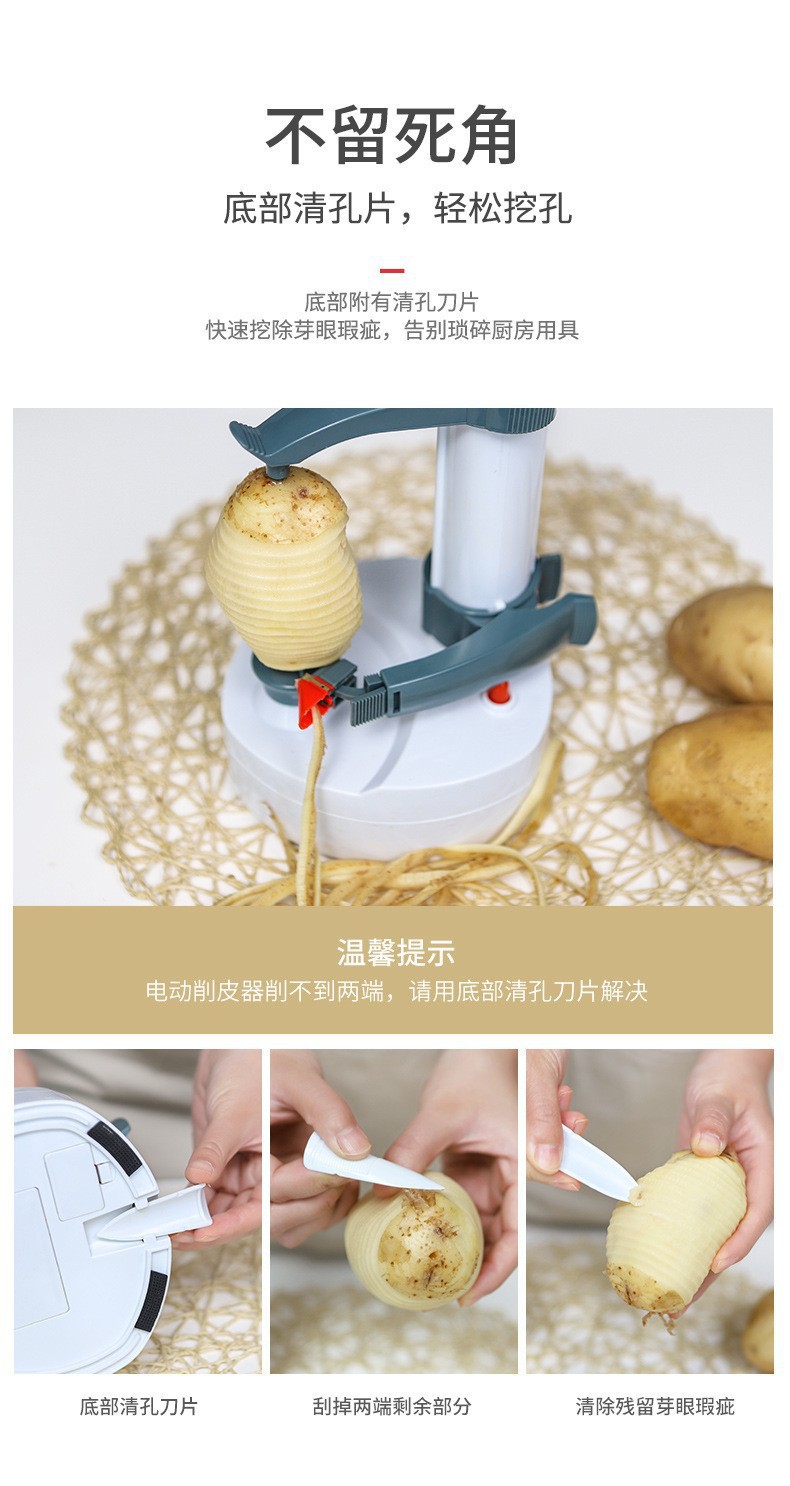 不留死角

底部清孔片，轻松挖孔

底部附有清孔刀片
快速挖除芽眼瑕疵，告别琐碎厨房用具

温馨提示
电动削皮器削不到两端，请用底部清孔刀片解决

底部清孔刀片

刮掉两端剩余部分

清除残留芽眼瑕疵