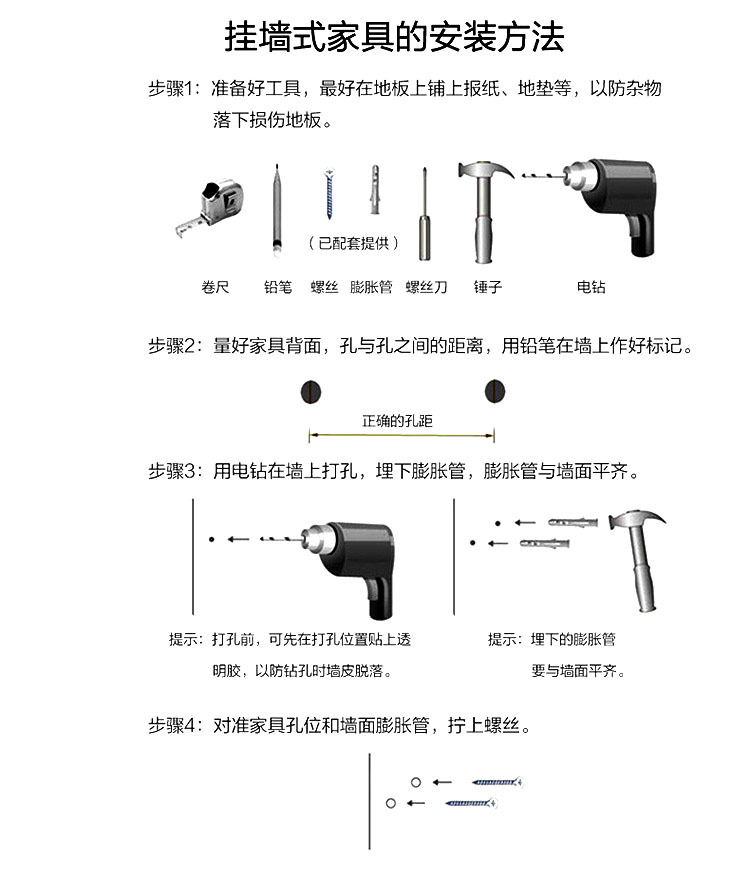 挂墙式家具的安装方法

步骤1：准备好工具，最好在地板上铺上报纸、地垫等，以防杂物落下损伤地板。

（已配套提供）

卷尺　铅笔　螺丝　膨胀管　螺丝刀　锤子　电钻

步骤2：量好家具背面，孔与孔之间的距离，用铅笔在墙上作好标记。

正确的孔距

步骤3：用电钻在墙上打孔，埋下膨胀管，膨胀管与墙面平齐。

提示：打孔前，可先在打孔位置贴上透明胶，以防钻孔时墙皮脱落。

提示：埋下的膨胀管要与墙面平齐。

步骤4：对准家具孔位和墙面膨胀管，拧上螺丝。