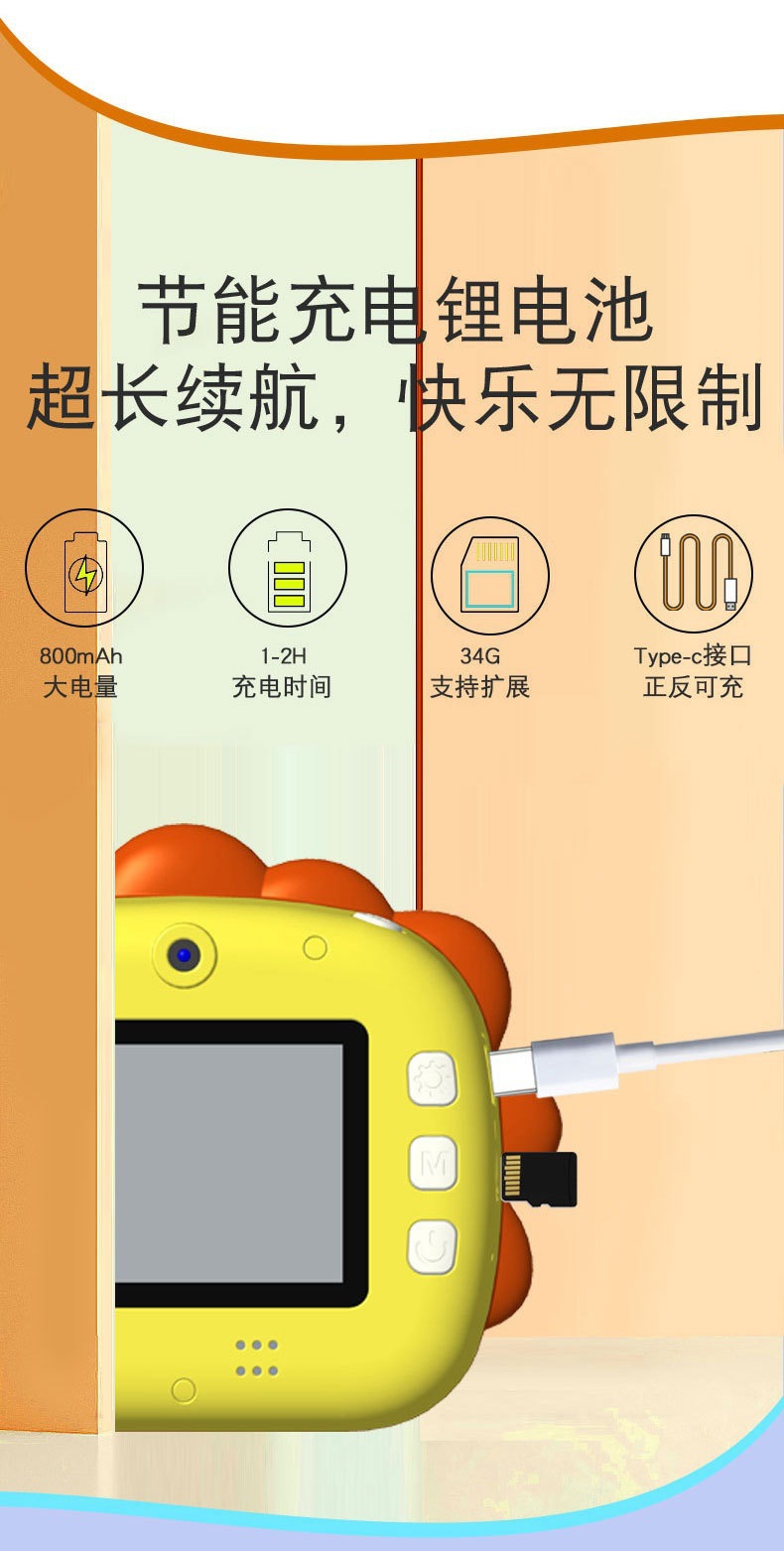 节能充电锂电池
超长续航，快乐无限制

800mAh
大电量

1-2H
充电时间

34G
支持扩展

Type-c接口
正反可充

M