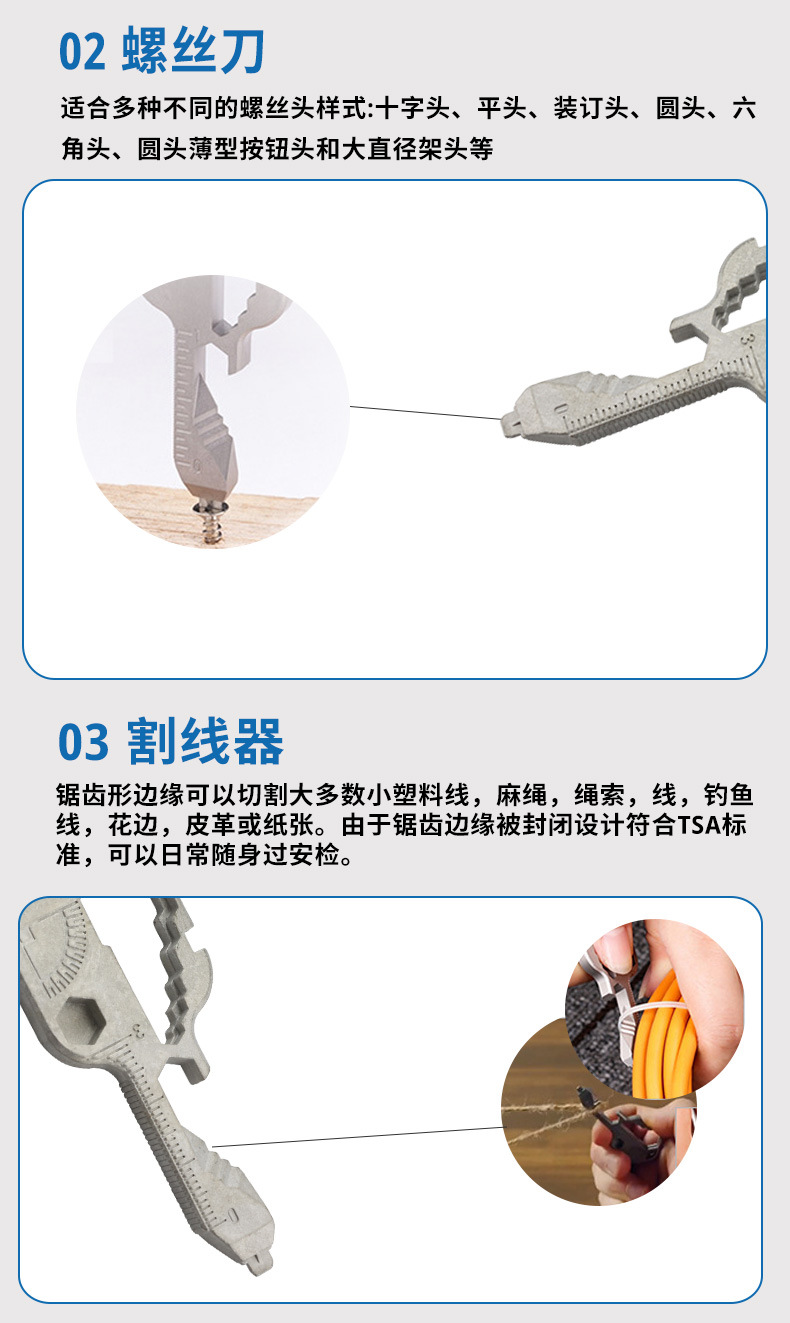 02 螺丝刀

适合多种不同的螺丝头样式:十字头、平头、装订头、圆头、六角头、圆头薄型按钮头和大直径架头等

03 割线器

锯齿形边缘可以切割大多数小塑料线，麻绳，绳索，线，钓鱼线，花边，皮革或纸张。由于锯齿边缘被封闭设计符合TSA标准，可以日常随身过安检。