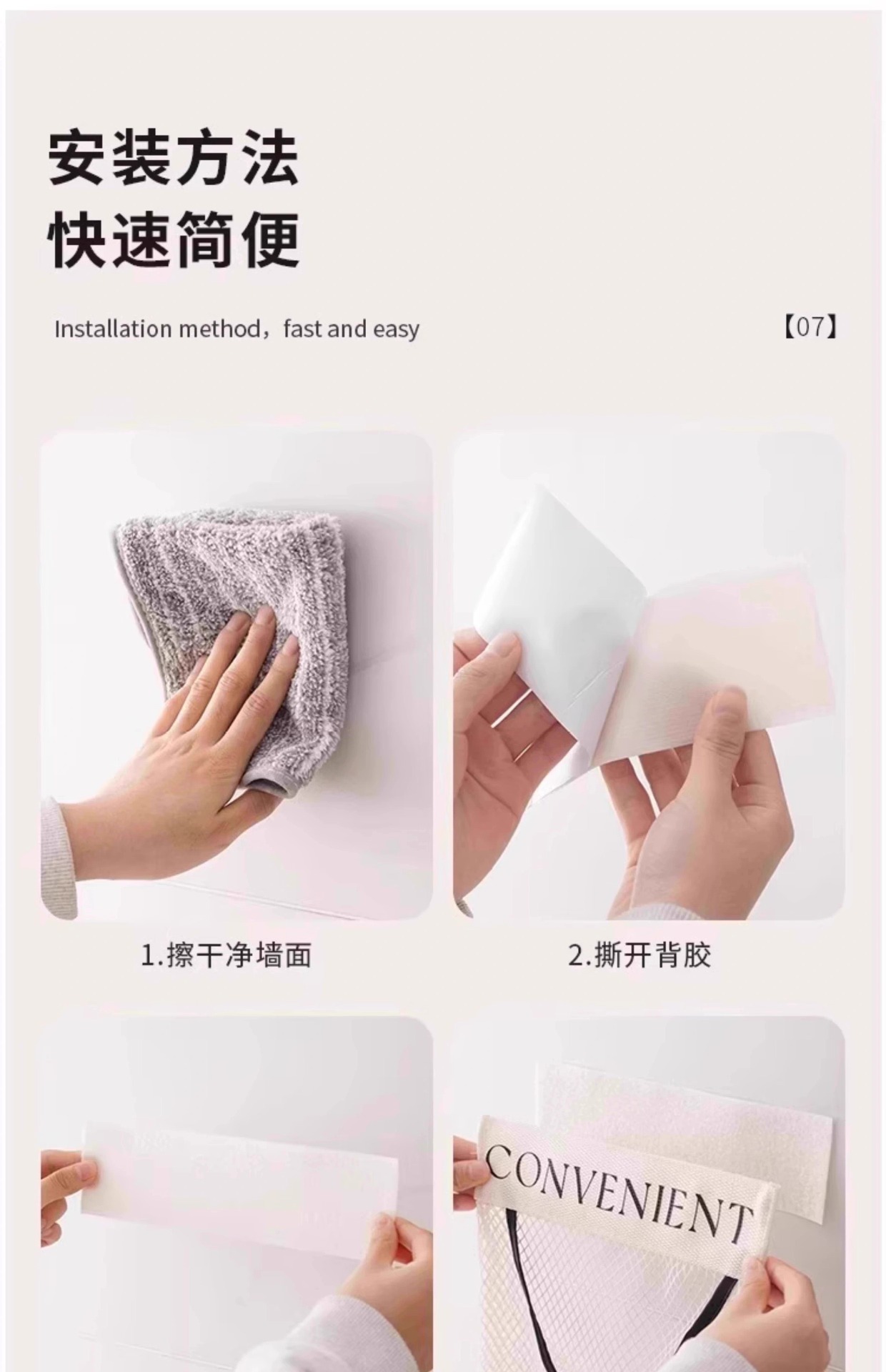 安装方法
快速简便

Installation method，fast and easy

【07】

1.擦干净墙面

2.撕开背胶

CONVENIENT