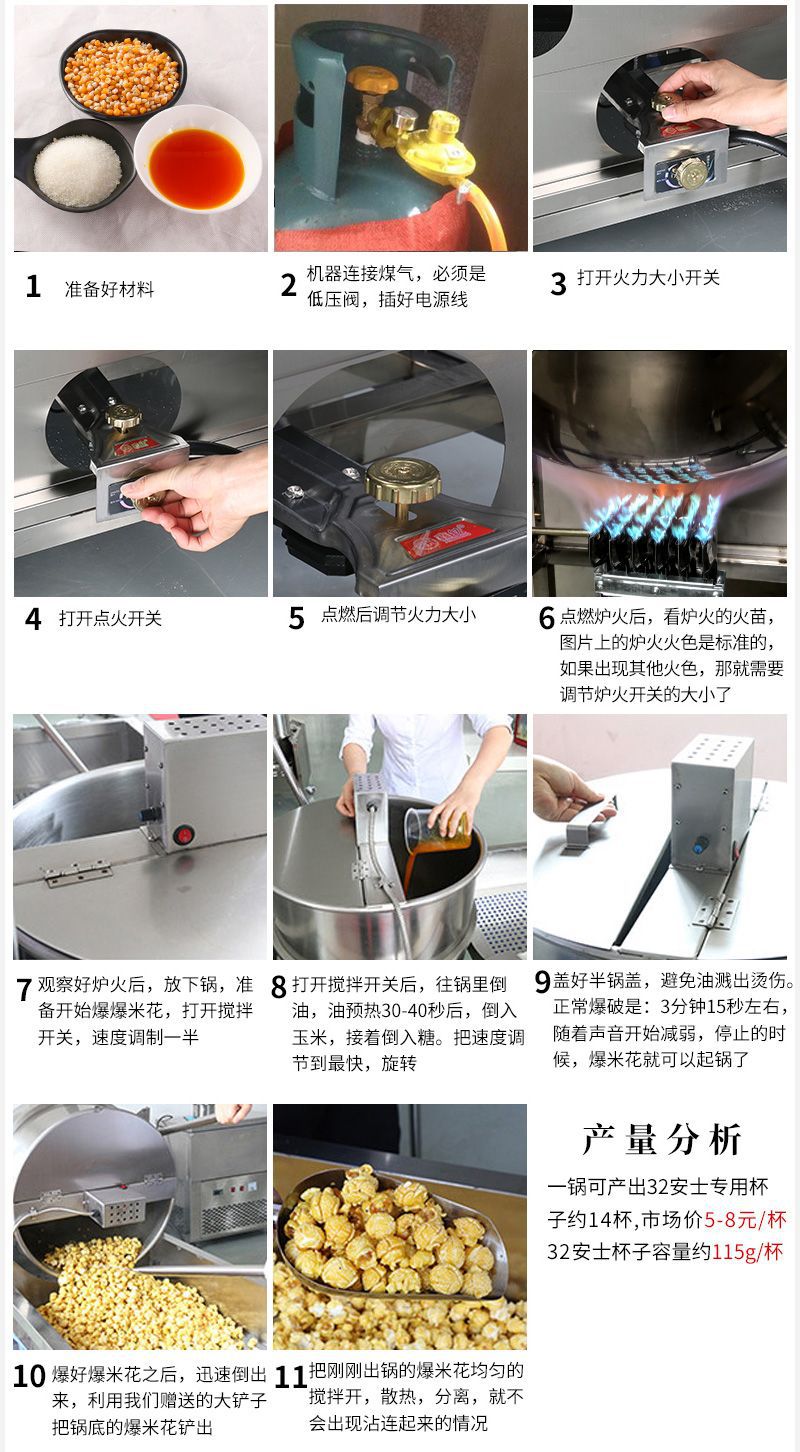 1 准备好材料

2 机器连接煤气，必须是低压阀，插好电源线

3 打开火力大小开关

4 打开点火开关

5 点燃后调节火力大小

6 点燃炉火后，看炉火的火苗，图片上的炉火火色是标准的，如果出现其他火色，那就需要调节炉火开关的大小了

7 观察好炉火后，放下锅，准备开始爆爆米花，打开搅拌开关，速度调制一半

8 打开搅拌开关后，往锅里倒油，油预热30-40秒后，倒入玉米，接着倒入糖。把速度调节到最快，旋转

9 盖好半锅盖，避免油溅出烫伤。正常爆破是：3分钟15秒左右，随着声音开始减弱，停止的时候，爆米花就可以起锅了

10 爆好爆米花之后，迅速倒出来，利用我们赠送的大铲子把锅底的爆米花铲出

11 把刚刚出锅的爆米花均匀的搅拌开，散热，分离，就不会出现沾连起来的情况

产量分析

一锅可产出32安士专用杯子约14杯，市场价5-8元/杯
32安士杯子容量约115g/杯