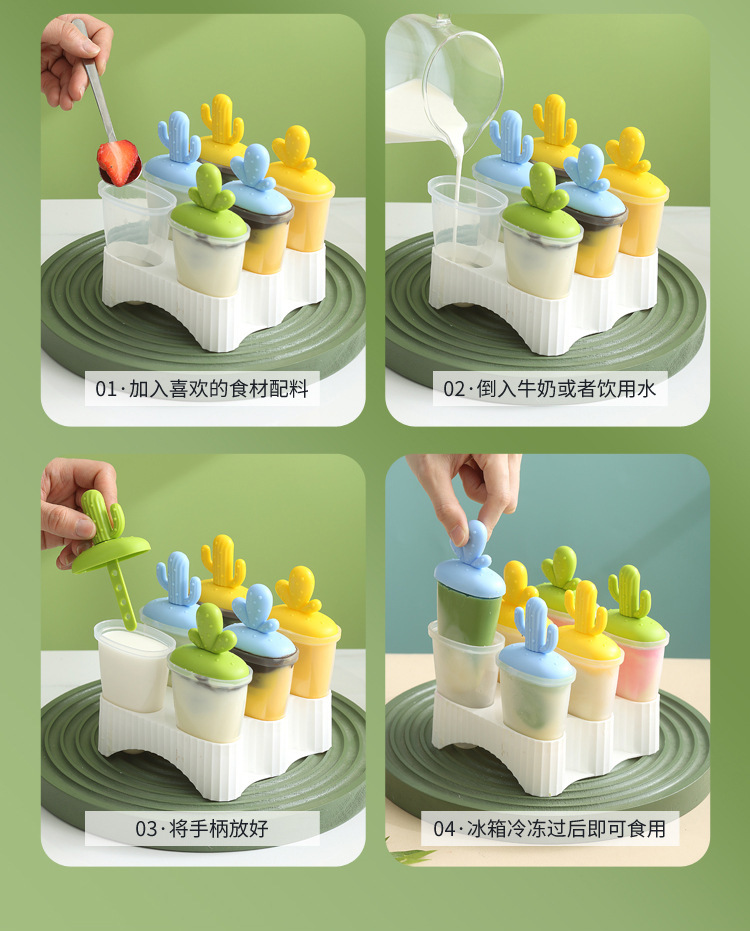 01·加入喜欢的食材配料

02·倒入牛奶或者饮用水

03·将手柄放好

04·冰箱冷冻过后即可食用