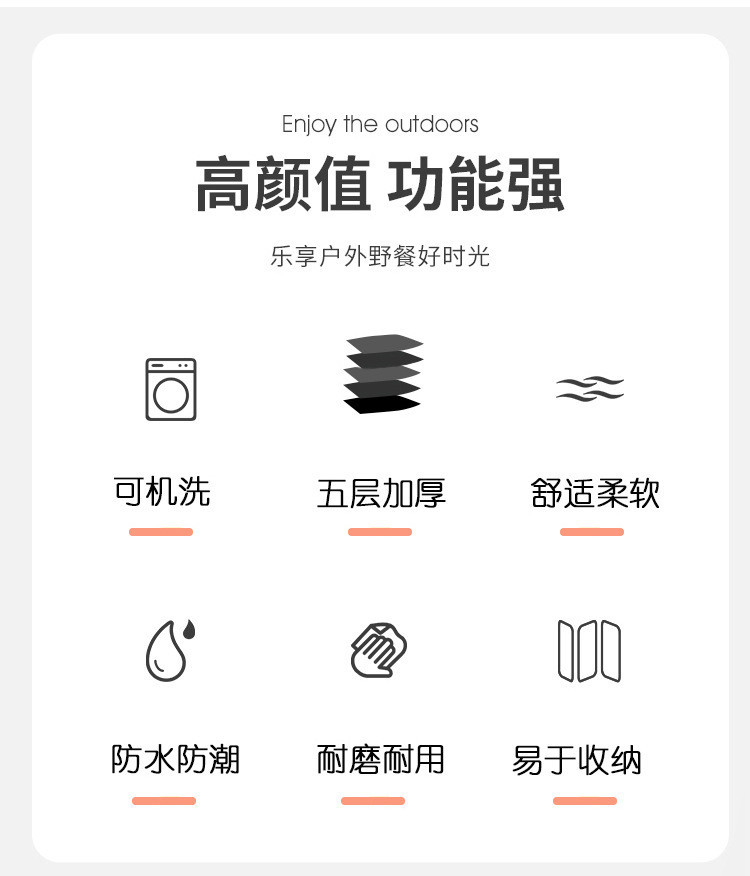 Enjoy the outdoors

高颜值 功能强

乐享户外野餐好时光

可机洗

五层加厚

舒适柔软

防水防潮

耐磨耐用

易于收纳