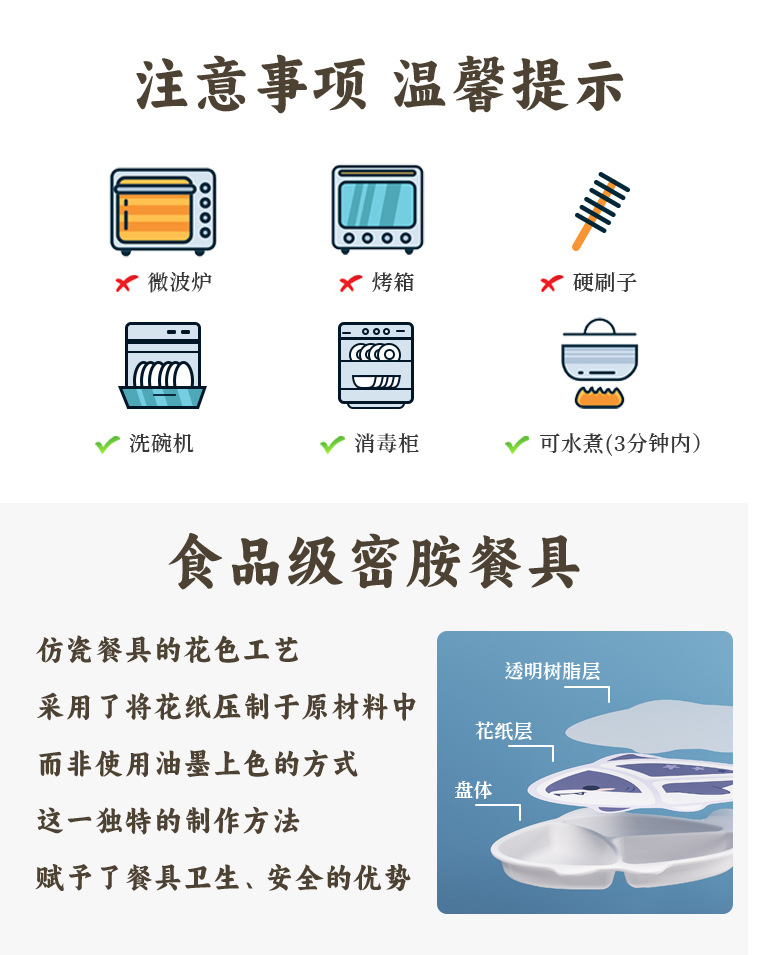 注意事项 温馨提示

微波炉

烤箱

硬刷子

洗碗机

消毒柜

可水煮(3分钟内)

食品级密胺餐具

仿瓷餐具的花色工艺
采用了将花纸压制于原材料中
而非使用油墨上色的方式
这一独特的制作方法
赋予了餐具卫生、安全的优势

透明树脂层

花纸层

盘体