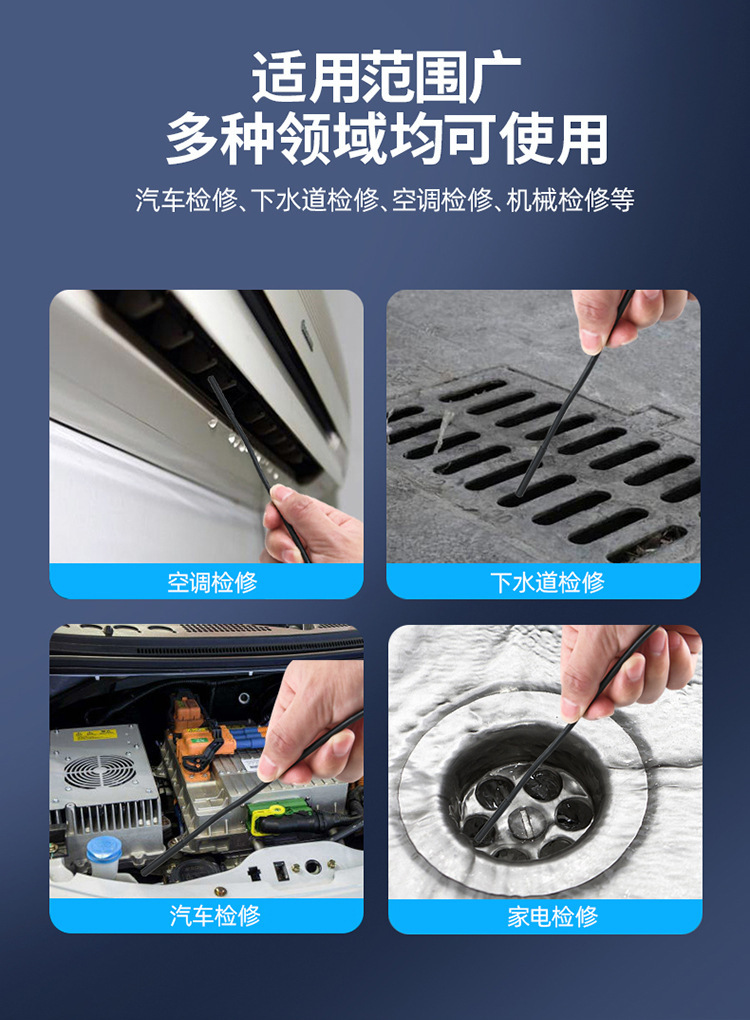 适用范围广
多种领域均可使用

汽车检修、下水道检修、空调检修、机械检修等

空调检修

下水道检修

汽车检修

家电检修