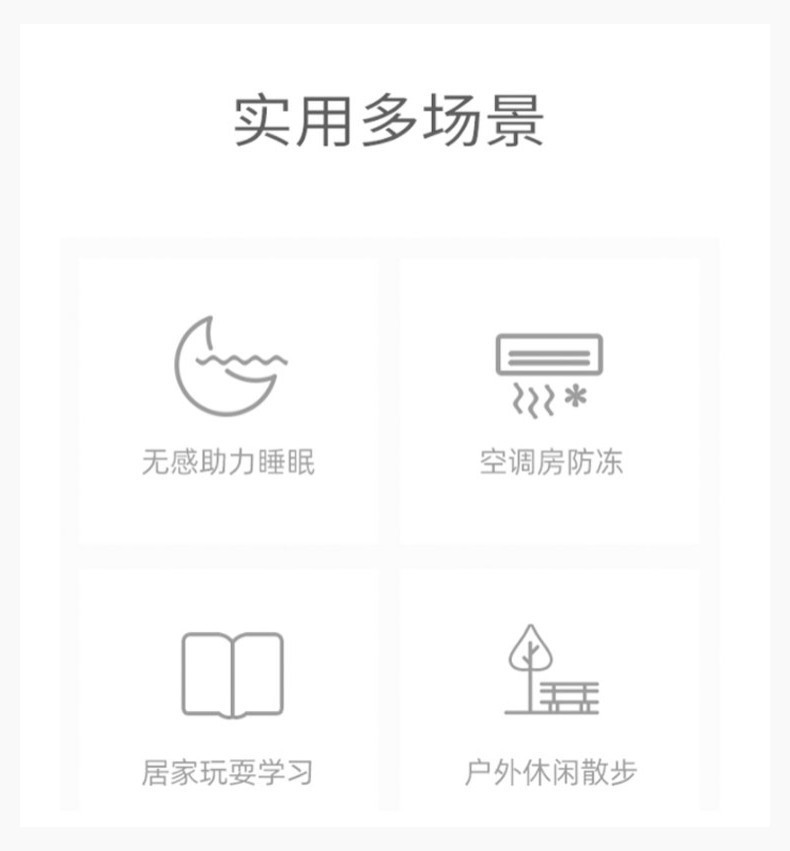 实用多场景

无感助力睡眠

空调房防冻

居家玩耍学习

户外休闲散步