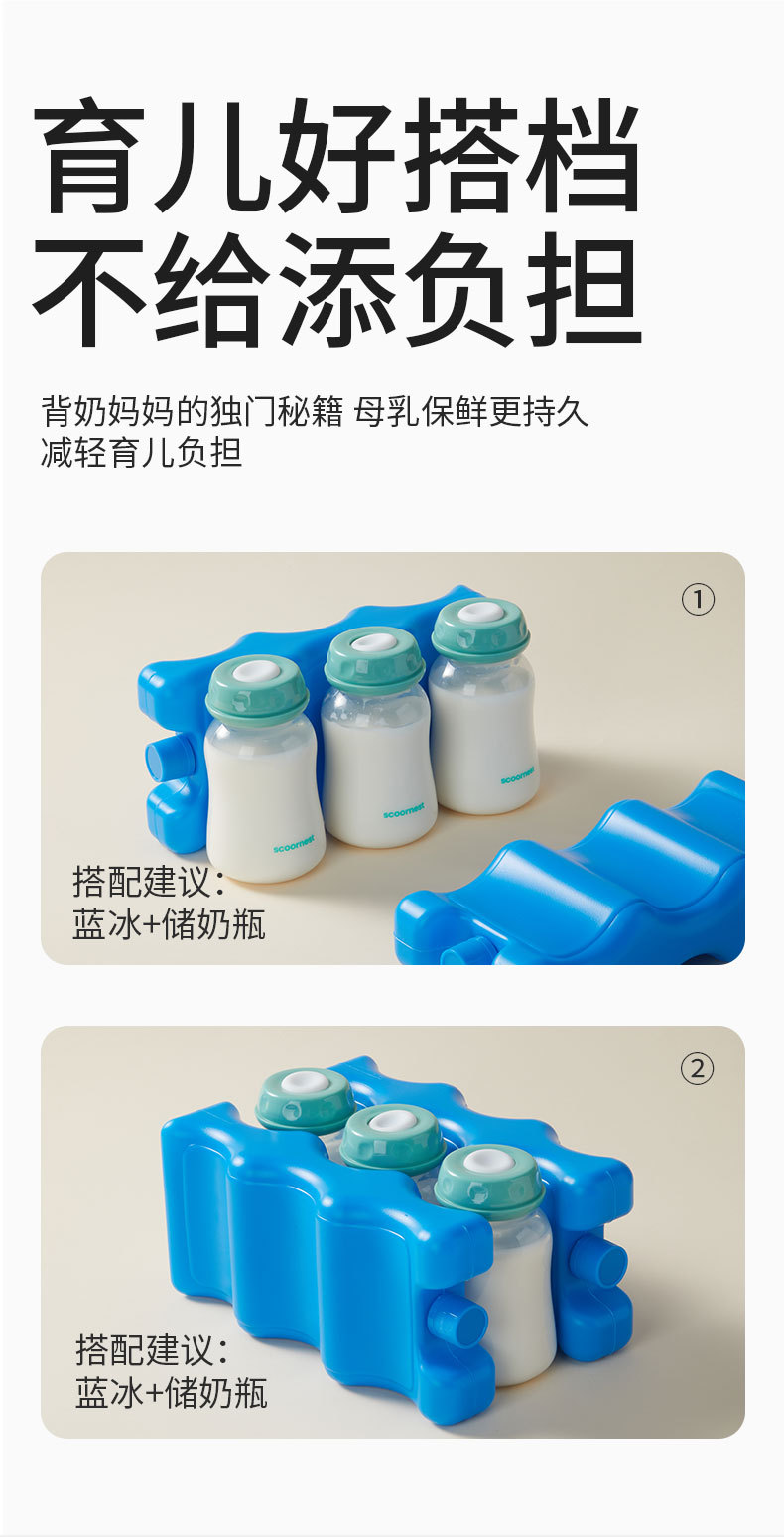 育儿好搭档
不给添负担

背奶妈妈的独门秘籍 母乳保鲜更持久
减轻育儿负担

①

scoornest

scoornest

scoornest

搭配建议：
蓝冰+储奶瓶

②

搭配建议：
蓝冰+储奶瓶