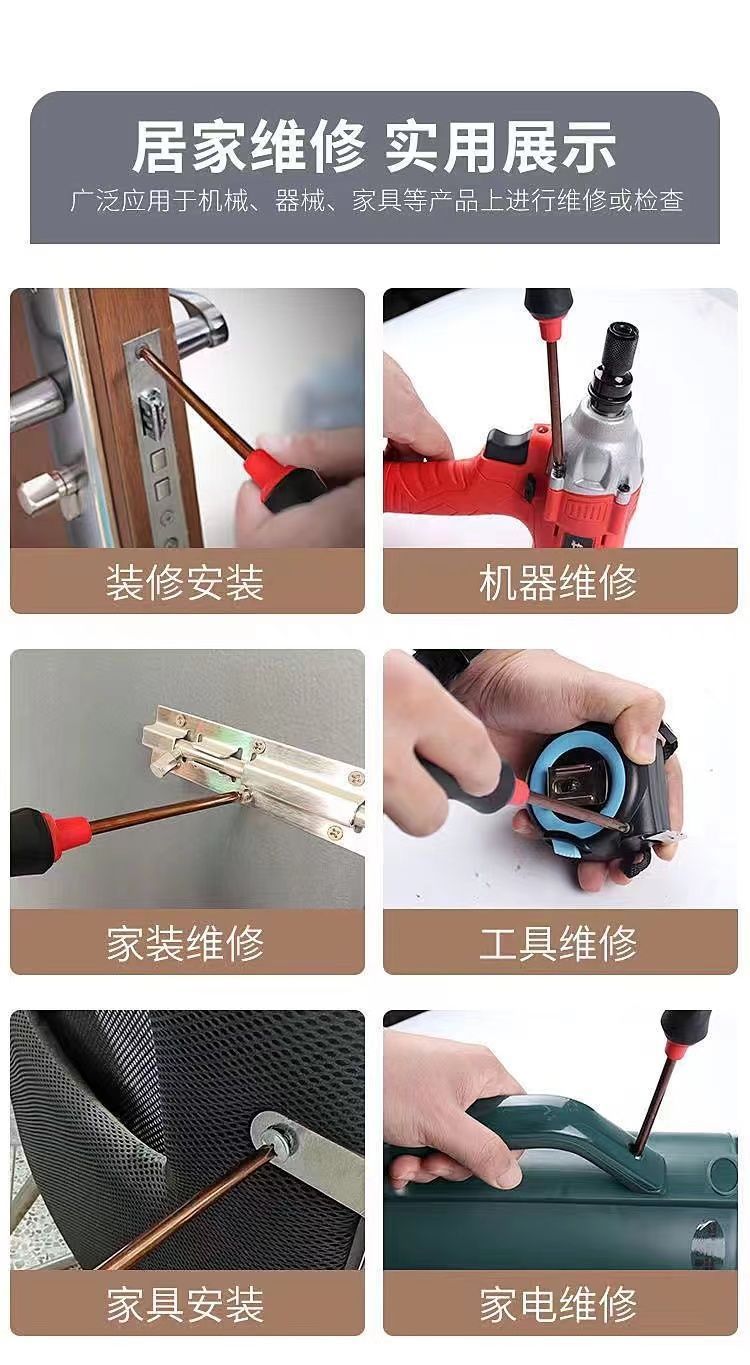 居家维修 实用展示
广泛应用于机械、器械、家具等产品上进行维修或检查

装修安装

机器维修

家装维修

工具维修

家具安装

家电维修