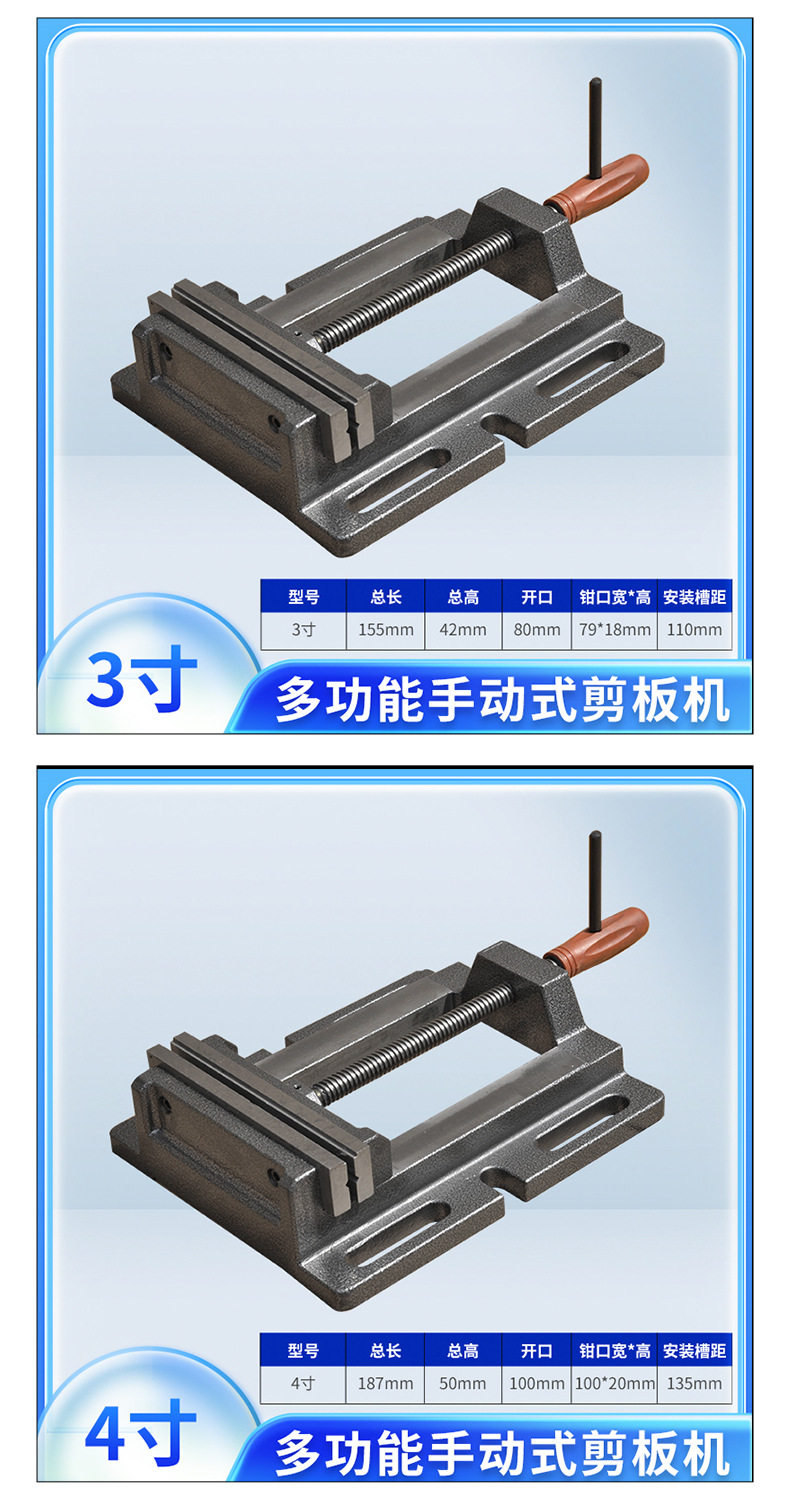 | 型号 | 总长 | 总高 | 开口 | 钳口宽*高 | 安装槽距 |
|---|---|---|---|---|---|
| 3寸 | 155mm | 42mm | 80mm | 79*18mm | 110mm |

3寸

多功能手动式剪板机

| 型号 | 总长 | 总高 | 开口 | 钳口宽*高 | 安装槽距 |
|---|---|---|---|---|---|
| 4寸 | 187mm | 50mm | 100mm | 100*20mm | 135mm |

4寸

多功能手动式剪板机