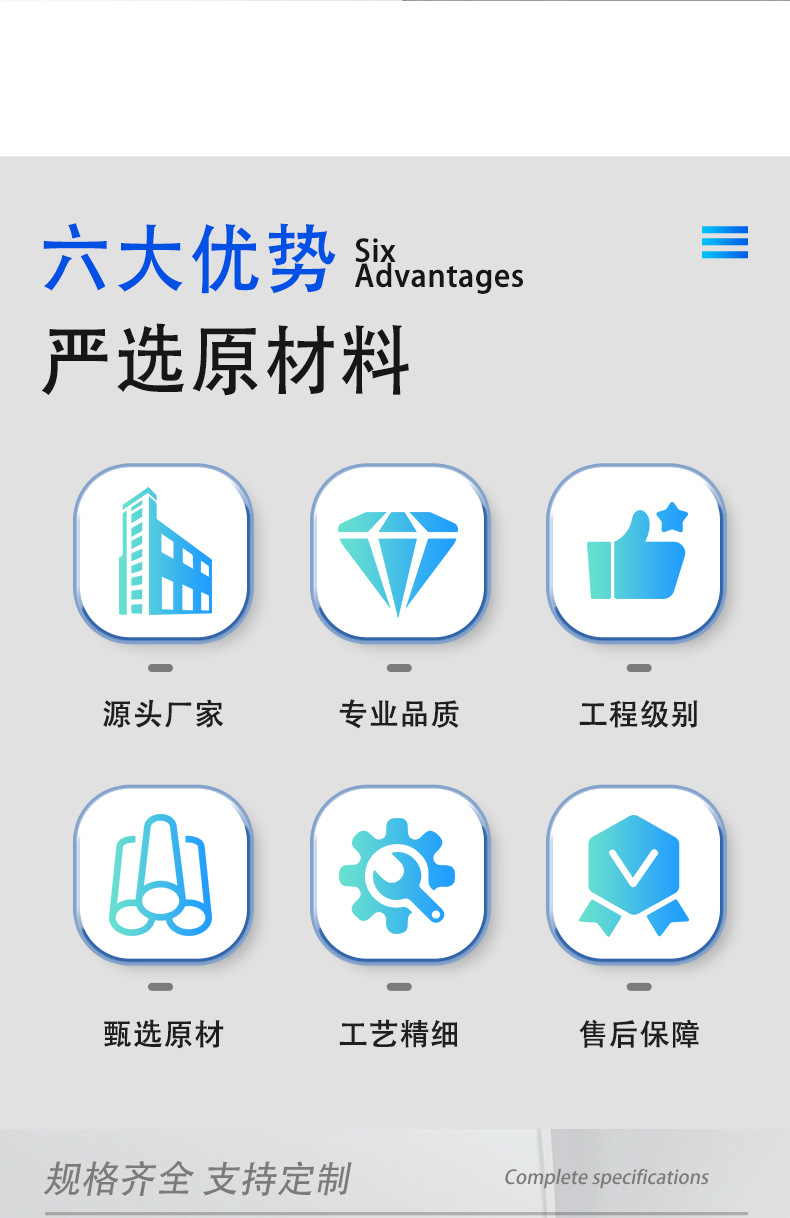 六大优势 Six Advantages

严选原材料

源头厂家

专业品质

工程级别

甄选原材

工艺精细

售后保障

规格齐全 支持定制

Complete specifications