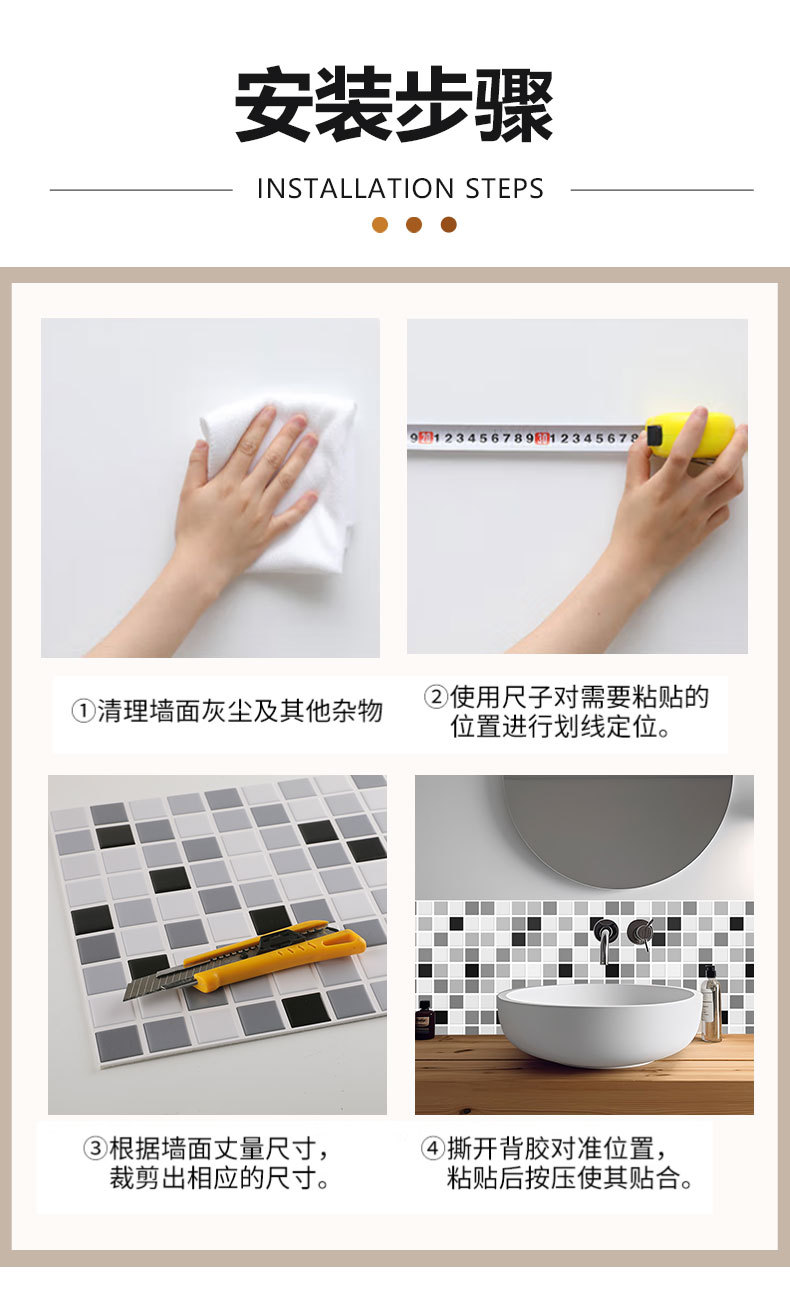 安装步骤

INSTALLATION STEPS

9 20 1 2 3 4 5 6 7 8 9 30 1 2 3 4 5 6 7 8

①清理墙面灰尘及其他杂物

②使用尺子对需要粘贴的位置进行划线定位。

③根据墙面丈量尺寸，裁剪出相应的尺寸。

④撕开背胶对准位置，粘贴后按压使其贴合。