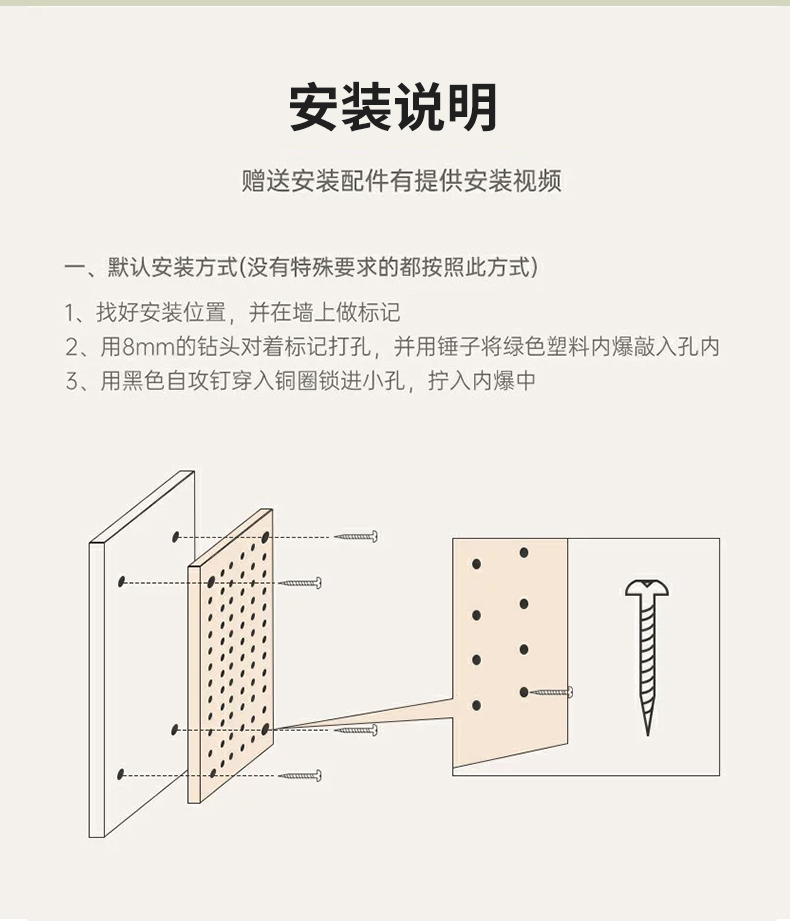 安装说明

赠送安装配件有提供安装视频

一、默认安装方式(没有特殊要求的都按照此方式)

1、找好安装位置，并在墙上做标记

2、用8mm的钻头对着标记打孔，并用锤子将绿色塑料内爆敲入孔内

3、用黑色自攻钉穿入铜圈锁进小孔，拧入内爆中