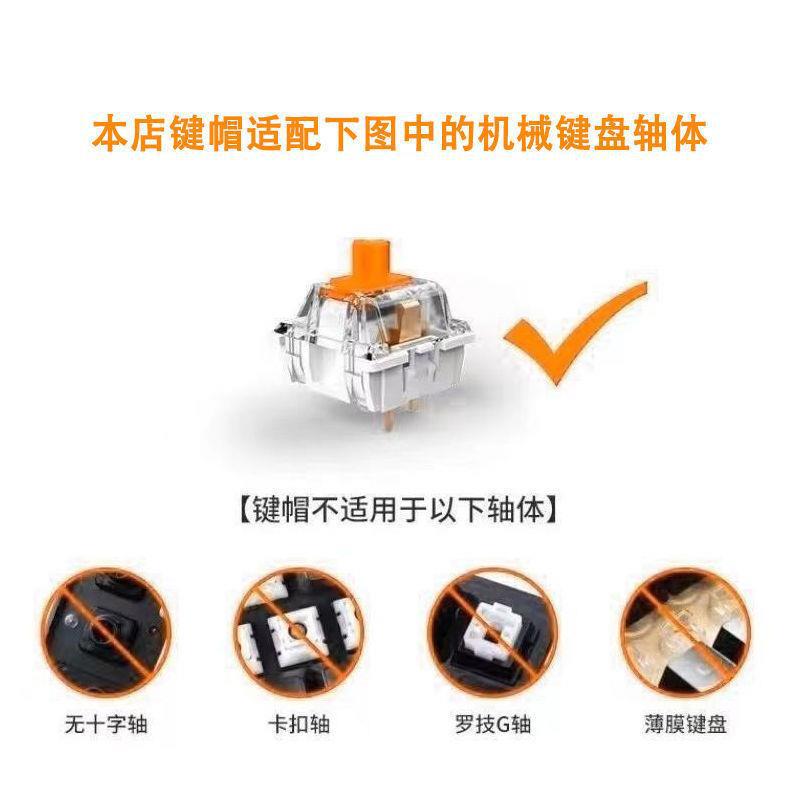 本店键帽适配下图中的机械键盘轴体

【键帽不适用于以下轴体】

无十字轴

卡扣轴

罗技G轴

薄膜键盘