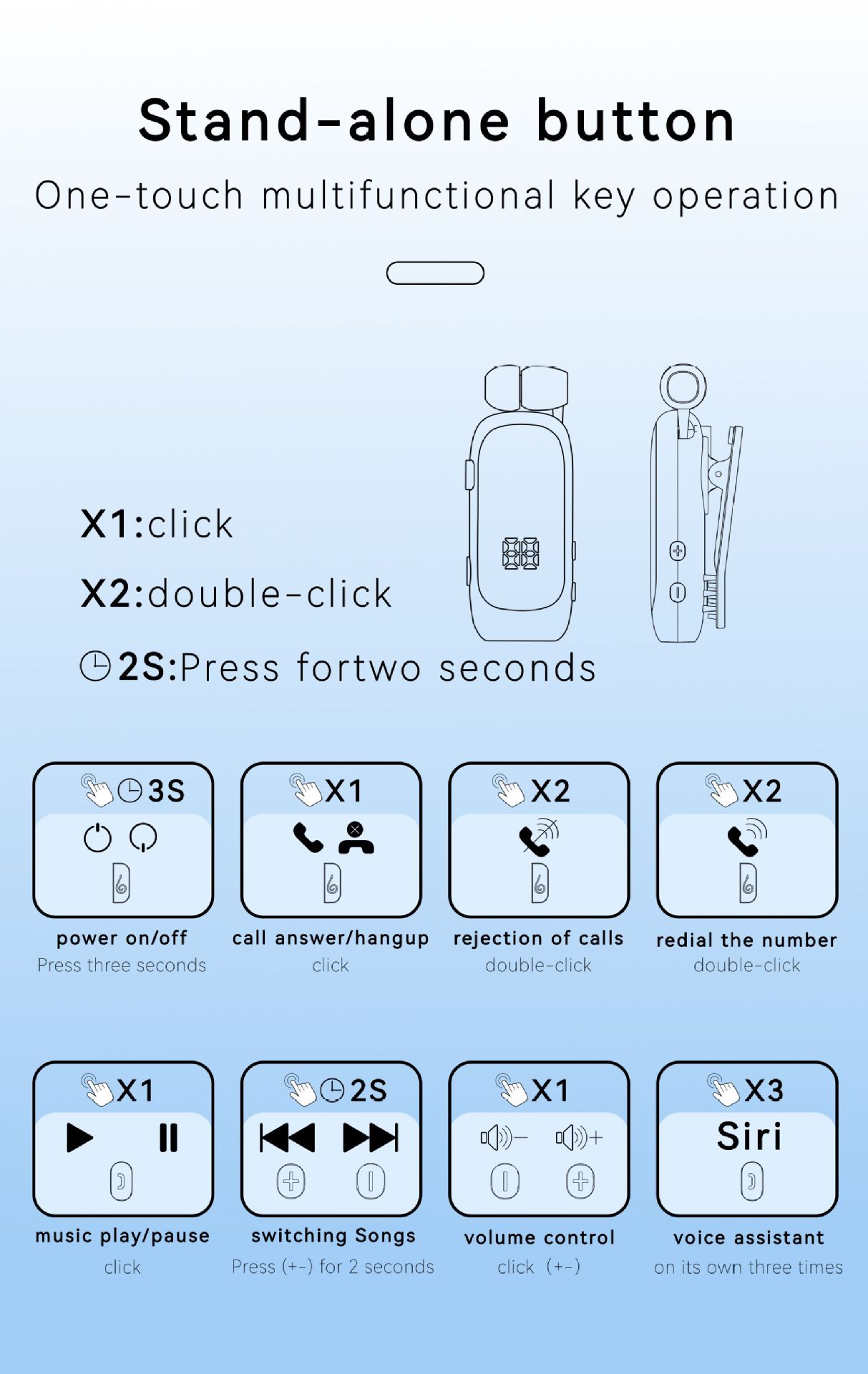 Stand-alone button

One-touch multifunctional key operation

X1:click

X2:double-click

2S:Press fortwo seconds

3S

power on/off

Press three seconds

X1

call answer/hangup

click

X2

rejection of calls

double-click

X2

redial the number

double-click

X1

music play/pause

click

2S

switching Songs

Press (+-) for 2 seconds

X1

volume control

click (+-)

X3

Siri

voice assistant

on its own three times