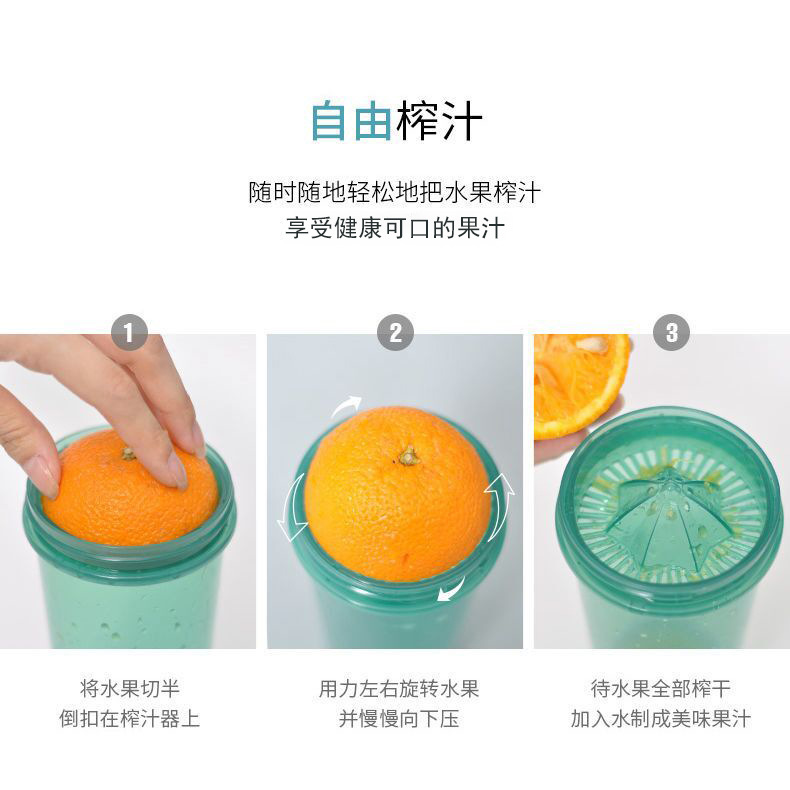 自由榨汁

随时随地轻松地把水果榨汁
享受健康可口的果汁

1

将水果切半
倒扣在榨汁器上

2

用力左右旋转水果
并慢慢向下压

3

待水果全部榨干
加入水制成美味果汁