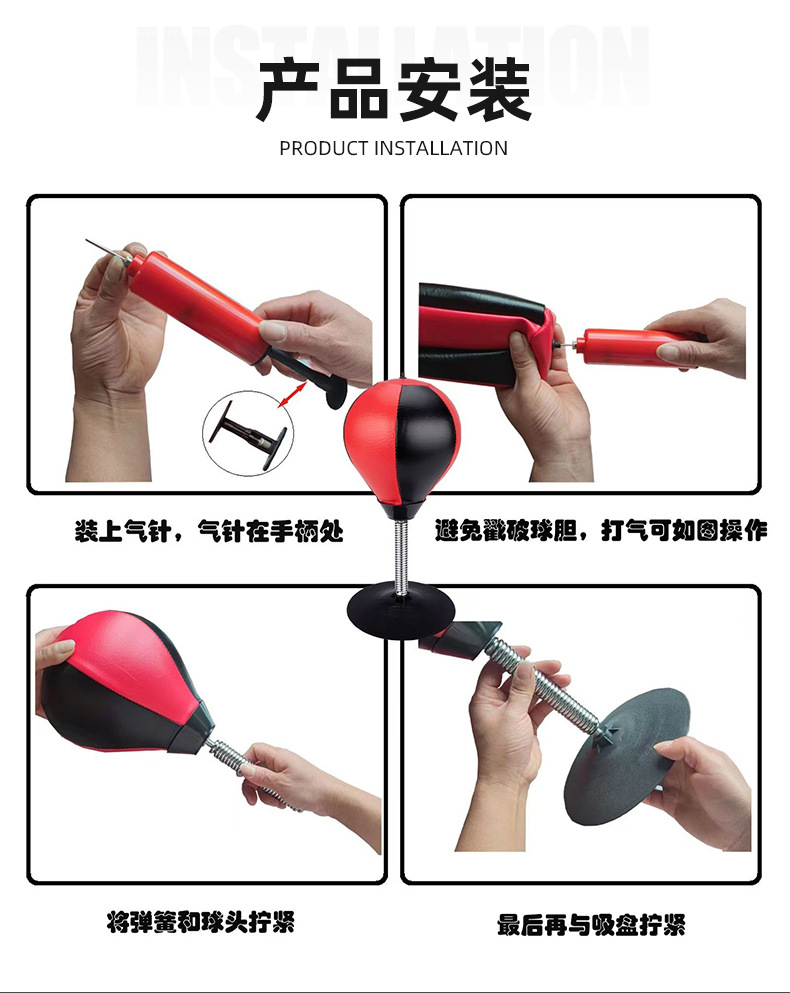 INSTALLATION

产品安装

PRODUCT INSTALLATION

装上气针，气针在手柄处

避免戳破球胆，打气可如图操作

将弹簧和球头拧紧

最后再与吸盘拧紧