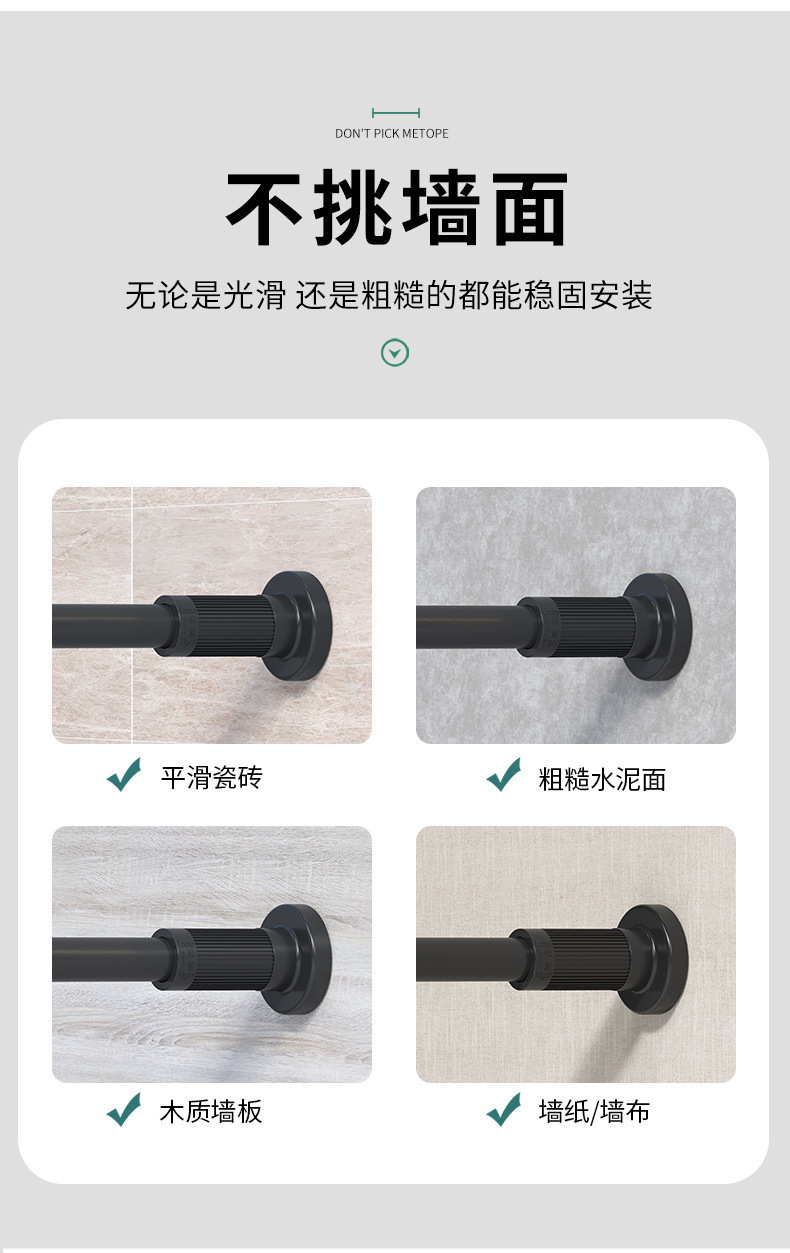 DON'T PICK METOPE

不挑墙面

无论是光滑 还是粗糙的都能稳固安装

平滑瓷砖

粗糙水泥面

木质墙板

墙纸/墙布