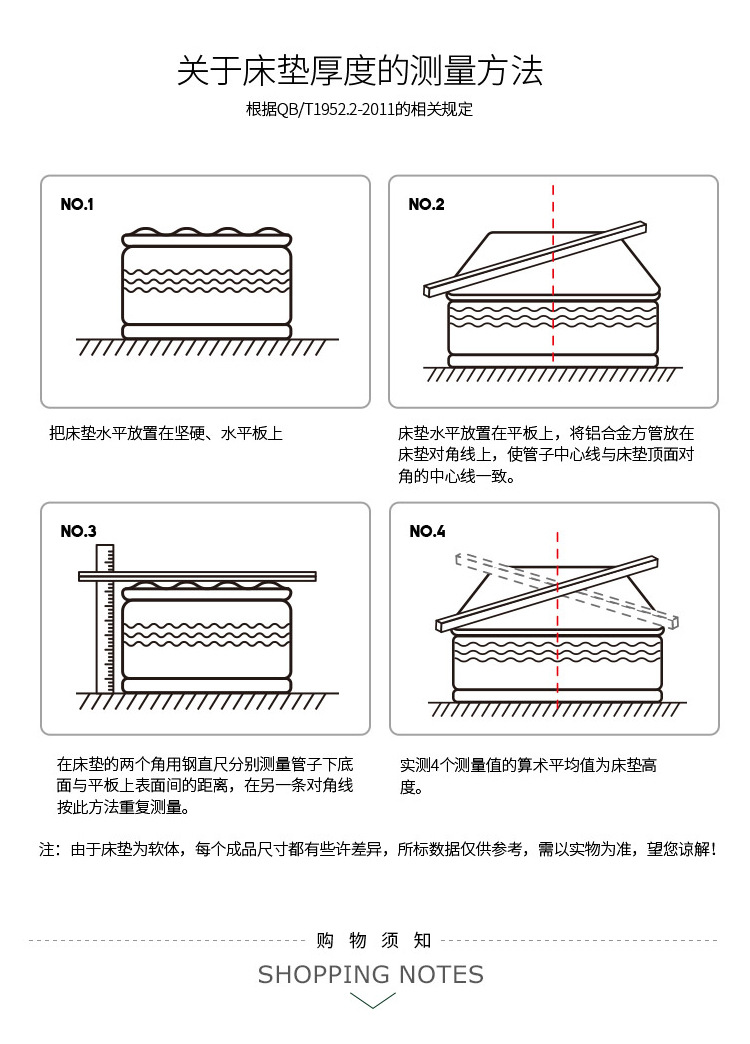 关于床垫厚度的测量方法

根据QB/T1952.2-2011的相关规定

NO.1

把床垫水平放置在坚硬、水平板上

NO.2

床垫水平放置在平板上，将铝合金方管放在床垫对角线上，使管子中心线与床垫顶面对角的中心线一致。

NO.3

在床垫的两个角用钢直尺分别测量管子下底面与平板上表面间的距离，在另一条对角线按此方法重复测量。

NO.4

实测4个测量值的算术平均值为床垫高度。

注：由于床垫为软体，每个成品尺寸都有些许差异，所标数据仅供参考，需以实物为准，望您谅解！

购 物 须 知

SHOPPING NOTES