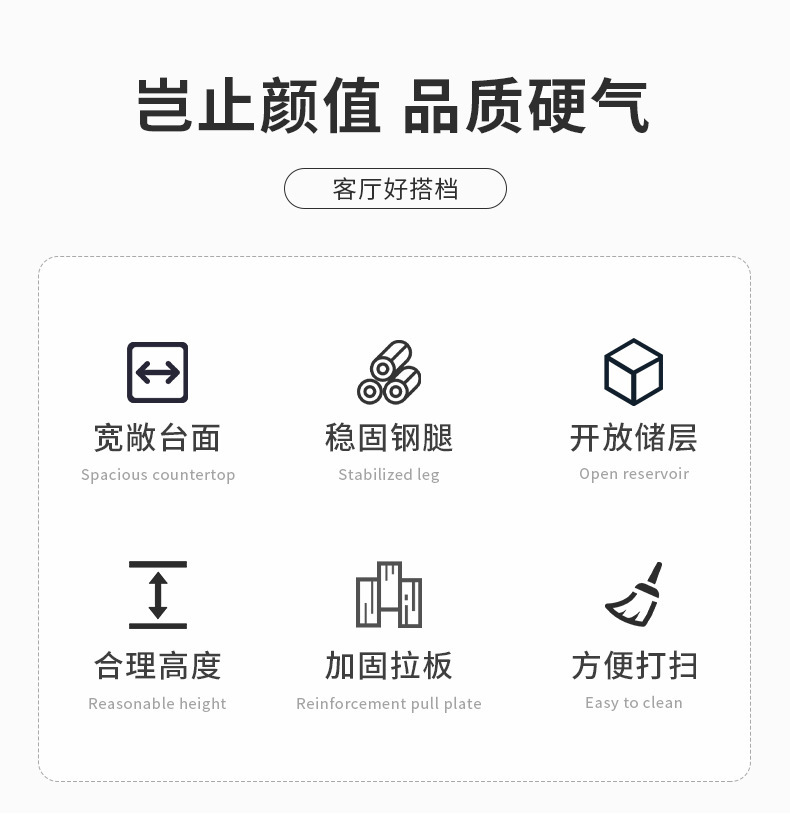 岂止颜值 品质硬气

客厅好搭档

宽敞台面
Spacious countertop

稳固钢腿
Stabilized leg

开放储层
Open reservoir

合理高度
Reasonable height

加固拉板
Reinforcement pull plate

方便打扫
Easy to clean