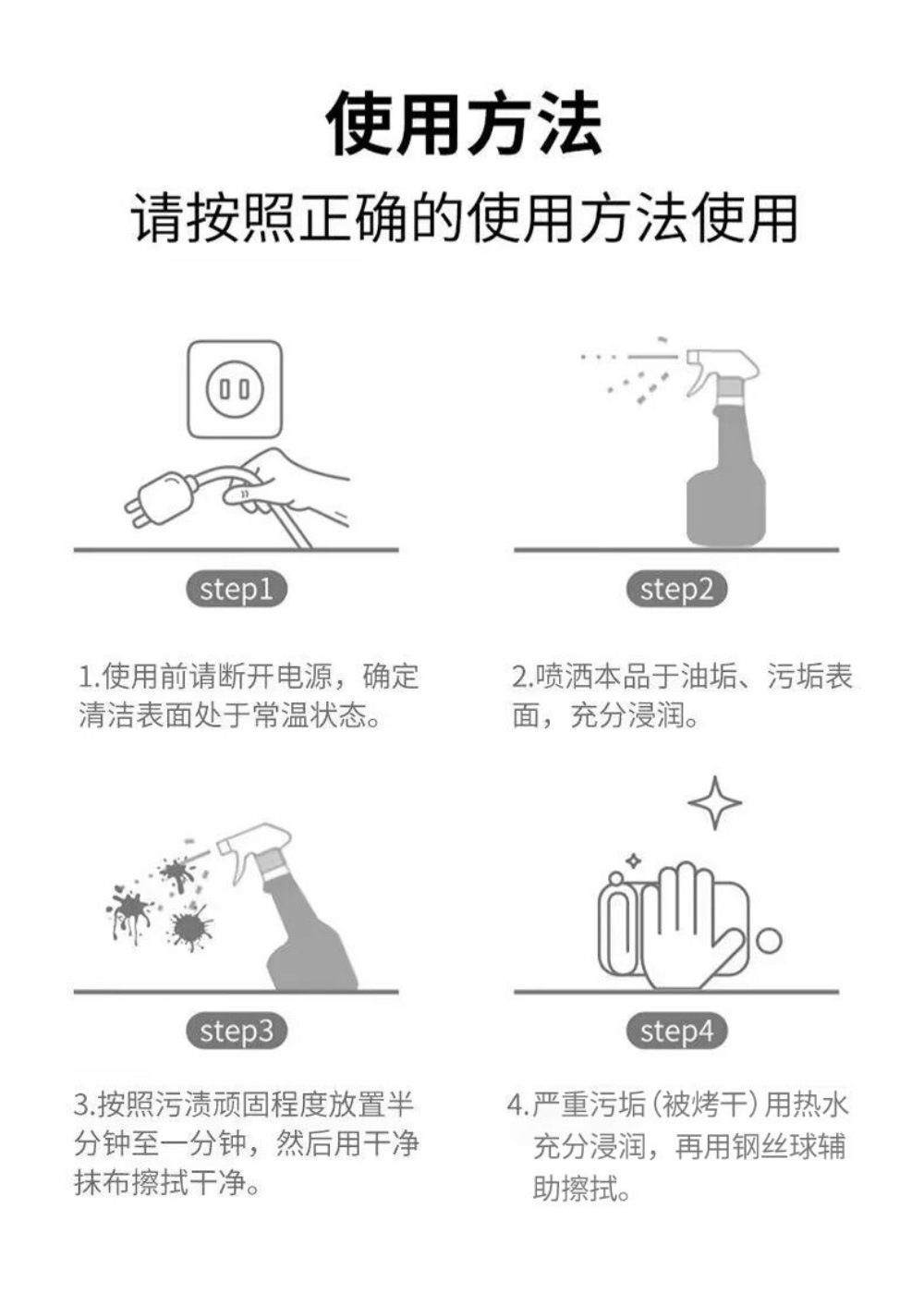 使用方法

请按照正确的使用方法使用

step1

1.使用前请断开电源，确定清洁表面处于常温状态。

step2

2.喷洒本品于油垢、污垢表面，充分浸润。

step3

3.按照污渍顽固程度放置半分钟至一分钟，然后用干净抹布擦拭干净。

step4

4.严重污垢（被烤干）用热水充分浸润，再用钢丝球辅助擦拭。