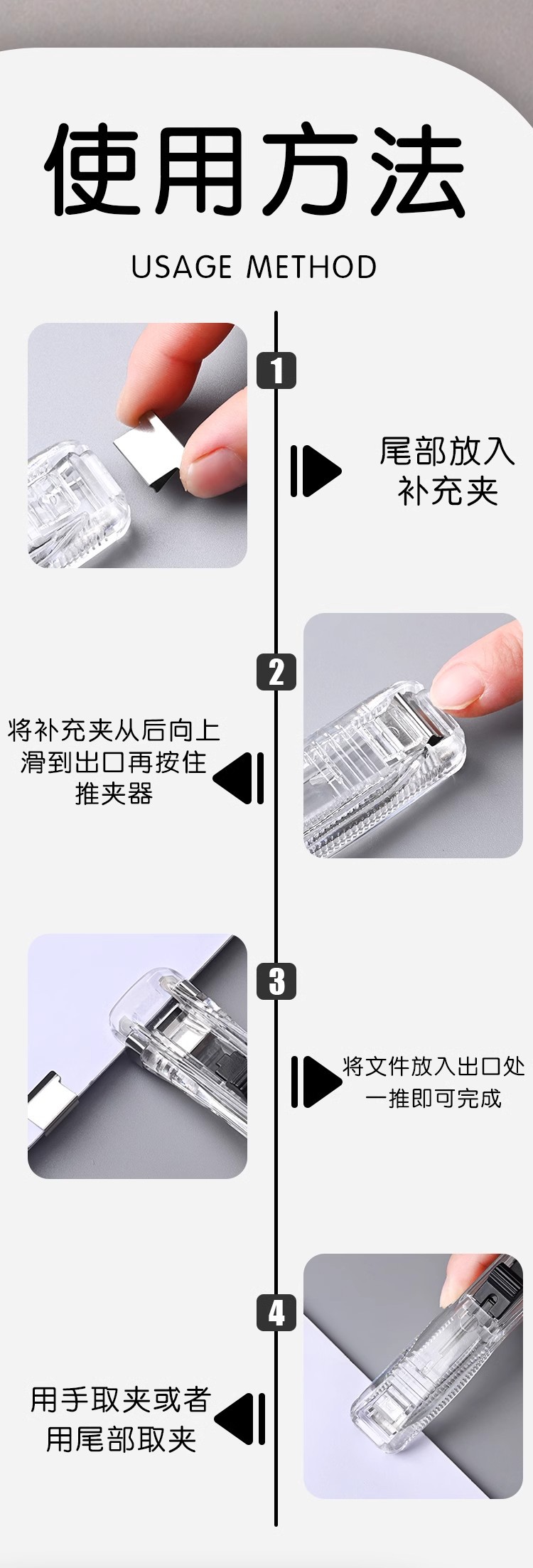 使用方法

USAGE METHOD

1

尾部放入补充夹

2

将补充夹从后向上滑到出口再按住推夹器

3

将文件放入出口处一推即可完成

4

用手取夹或者用尾部取夹