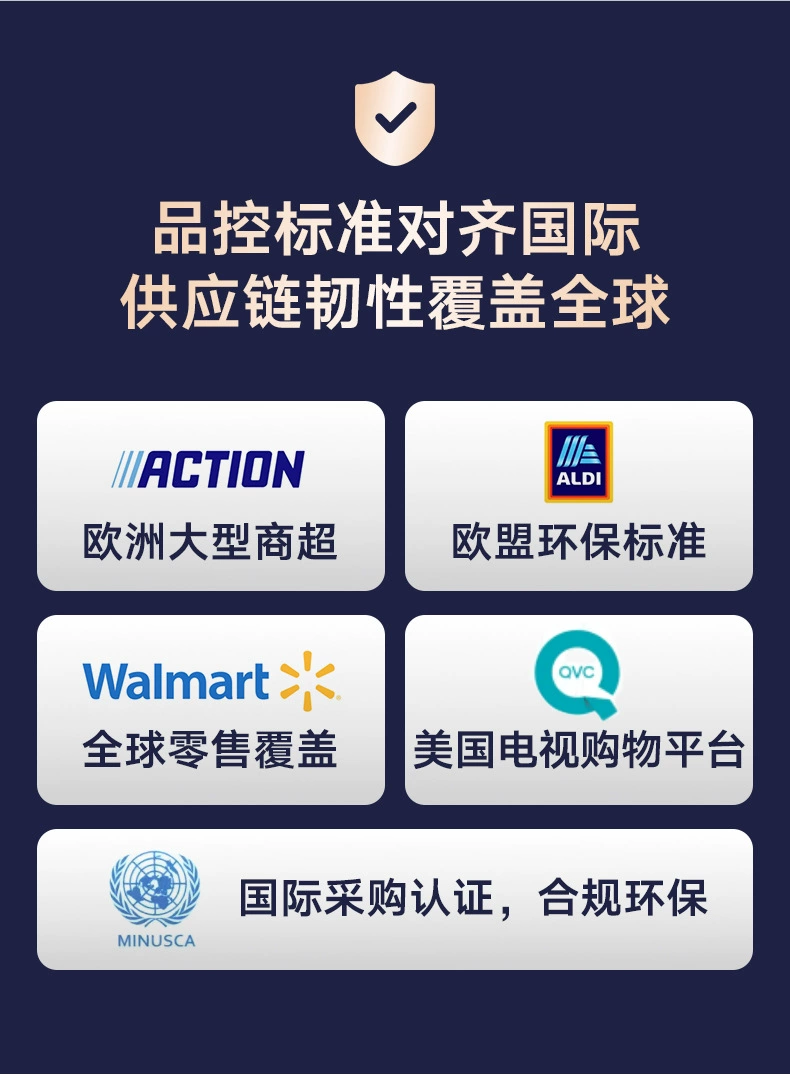 品控标准对齐国际
供应链韧性覆盖全球

ACTION
欧洲大型商超

ALDI
欧盟环保标准

Walmart
全球零售覆盖

QVC
美国电视购物平台

MINUSCA
国际采购认证，合规环保