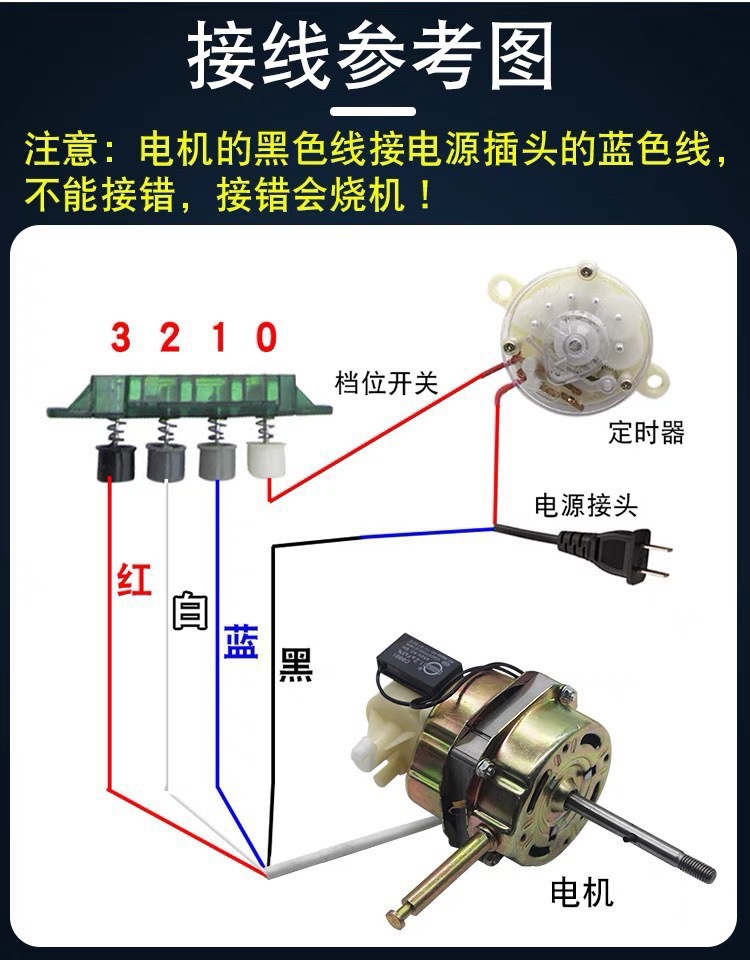 接线参考图

注意：电机的黑色线接电源插头的蓝色线，不能接错，接错会烧机！

3 2 1 0

档位开关

定时器

电源接头

红

白

蓝

黑

电机