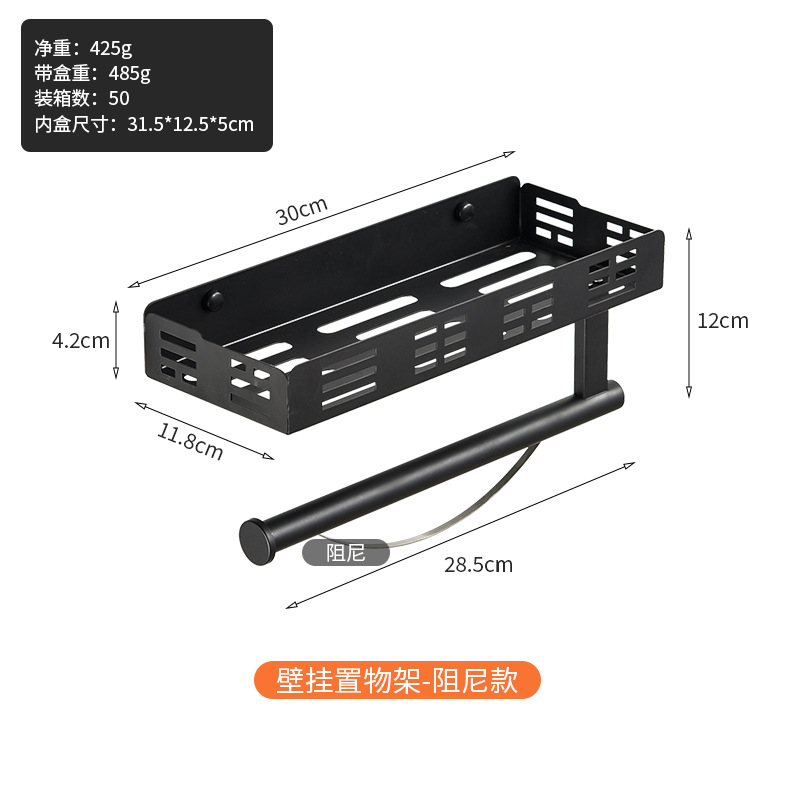 净重：425g
带盒重：485g
装箱数：50
内盒尺寸：31.5*12.5*5cm

30cm

4.2cm

12cm

11.8cm

阻尼

28.5cm

壁挂置物架-阻尼款