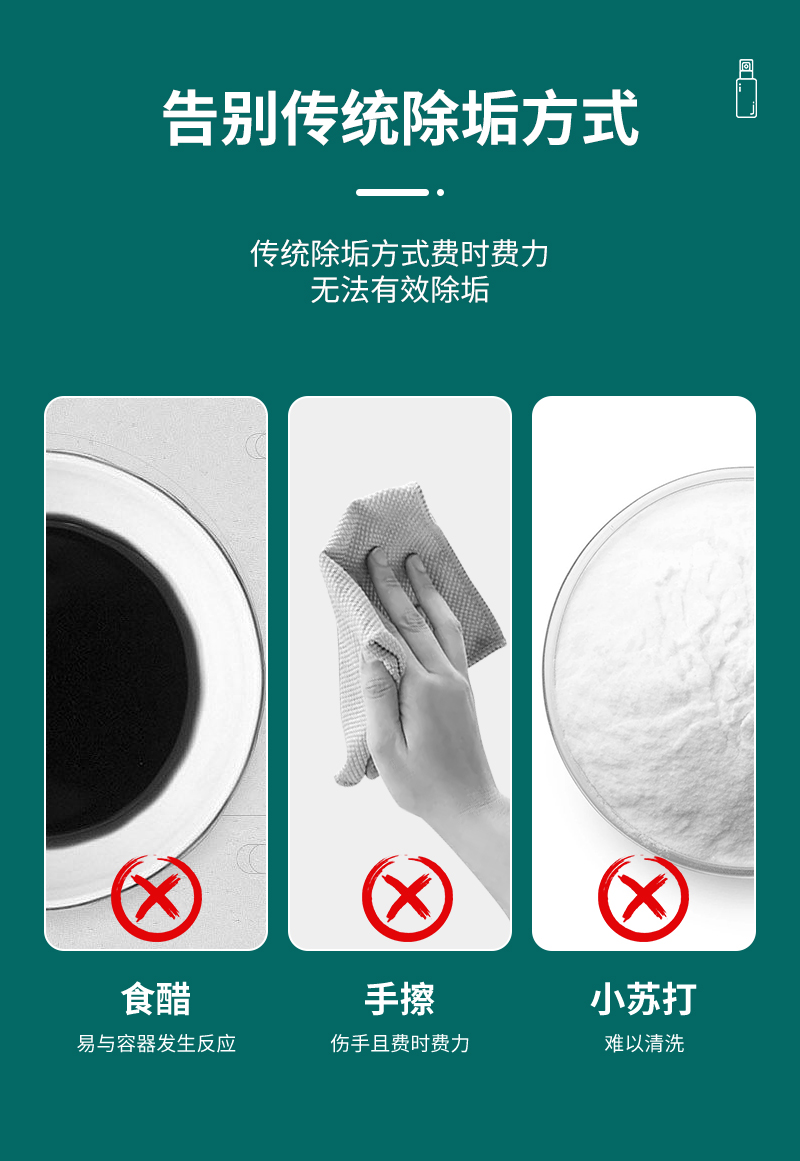 告别传统除垢方式

传统除垢方式费时费力
无法有效除垢

食醋
易与容器发生反应

手擦
伤手且费时费力

小苏打
难以清洗